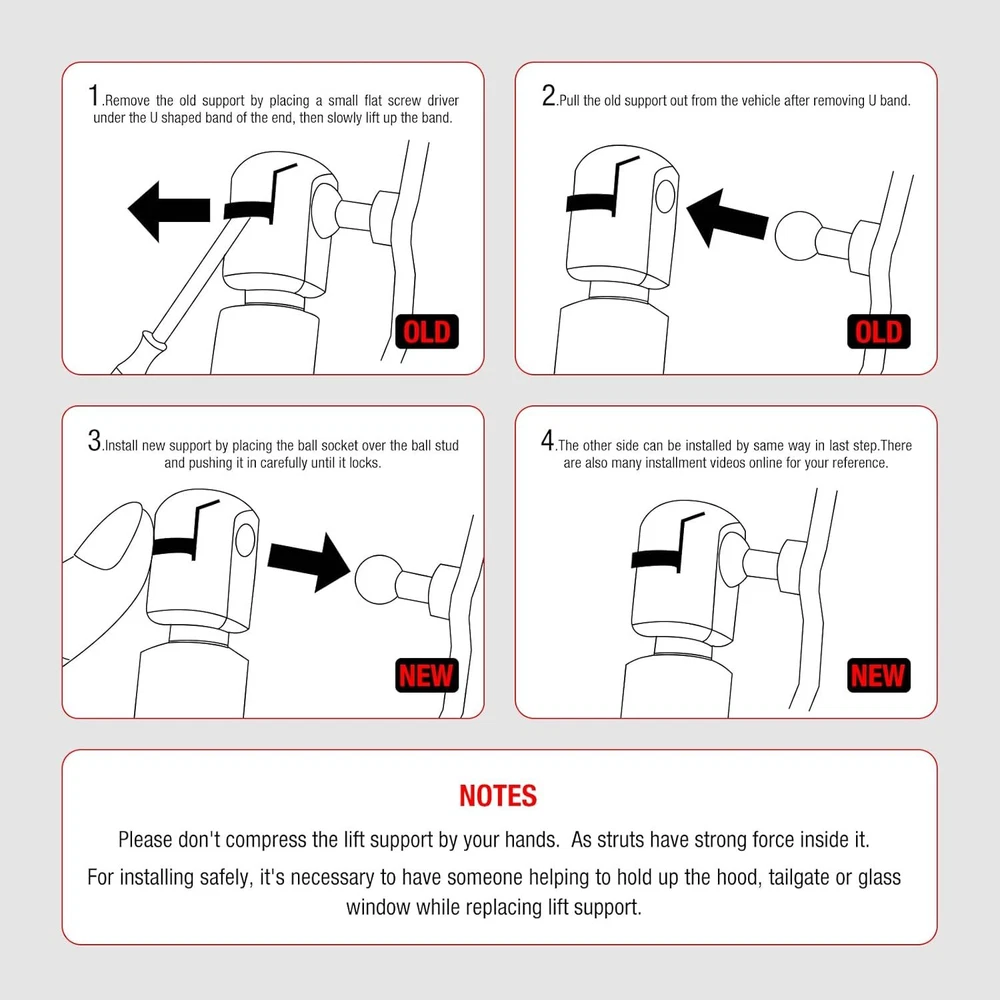 1.Remove the old support by placing a small flat screw driver under the U shaped band of the end, then slowly lift up the band.

OLD

2.Pull the old support out from the vehicle after removing U band.

OLD

3.Install new support by placing the ball socket over the ball stud and pushing it in carefully until it locks.

NEW

4.The other side can be installed by same way in last step.There are also many installment videos online for your reference.

NEW

NOTES

Please don't compress the lift support by your hands. As struts have strong force inside it.

For installing safely, it's necessary to have someone helping to hold up the hood, tailgate or glass window while replacing lift support.