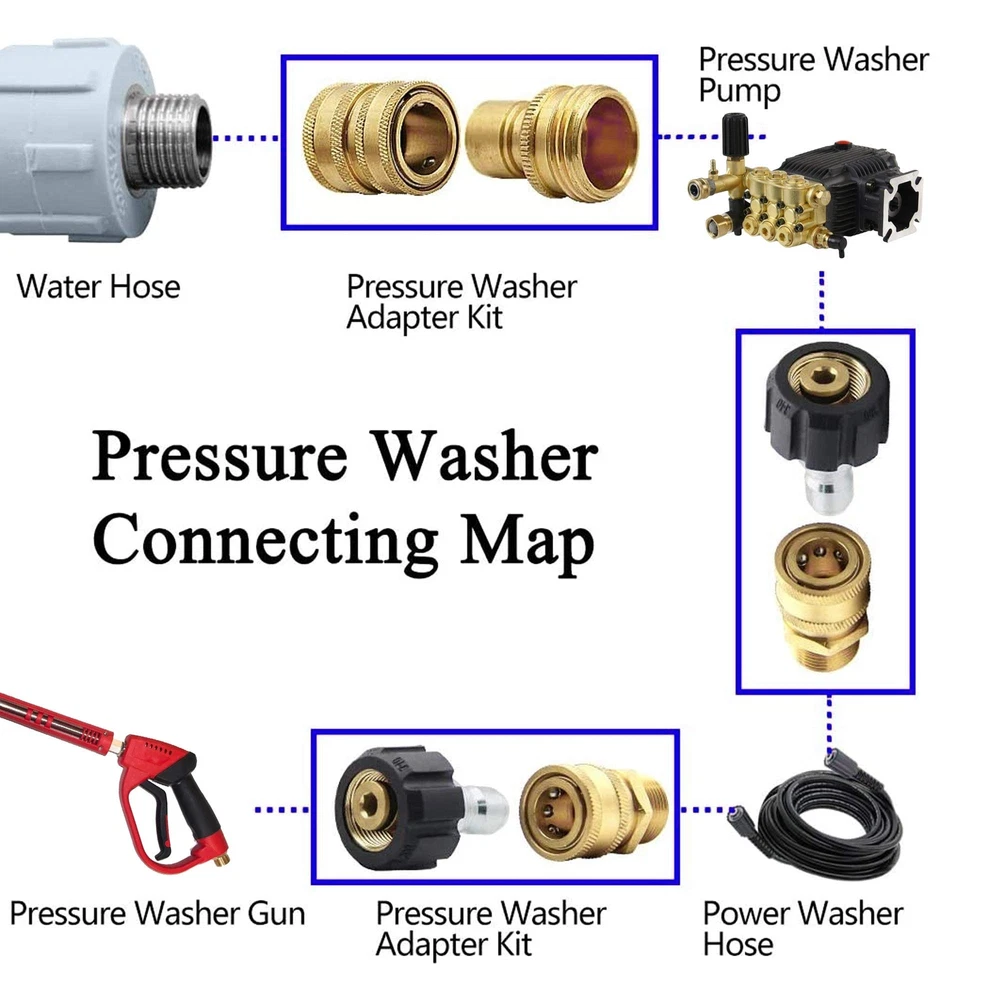 Pressure Washer Pump

Water Hose

Pressure Washer Adapter Kit

Pressure Washer Connecting Map

Pressure Washer Gun

Pressure Washer Adapter Kit

Power Washer Hose