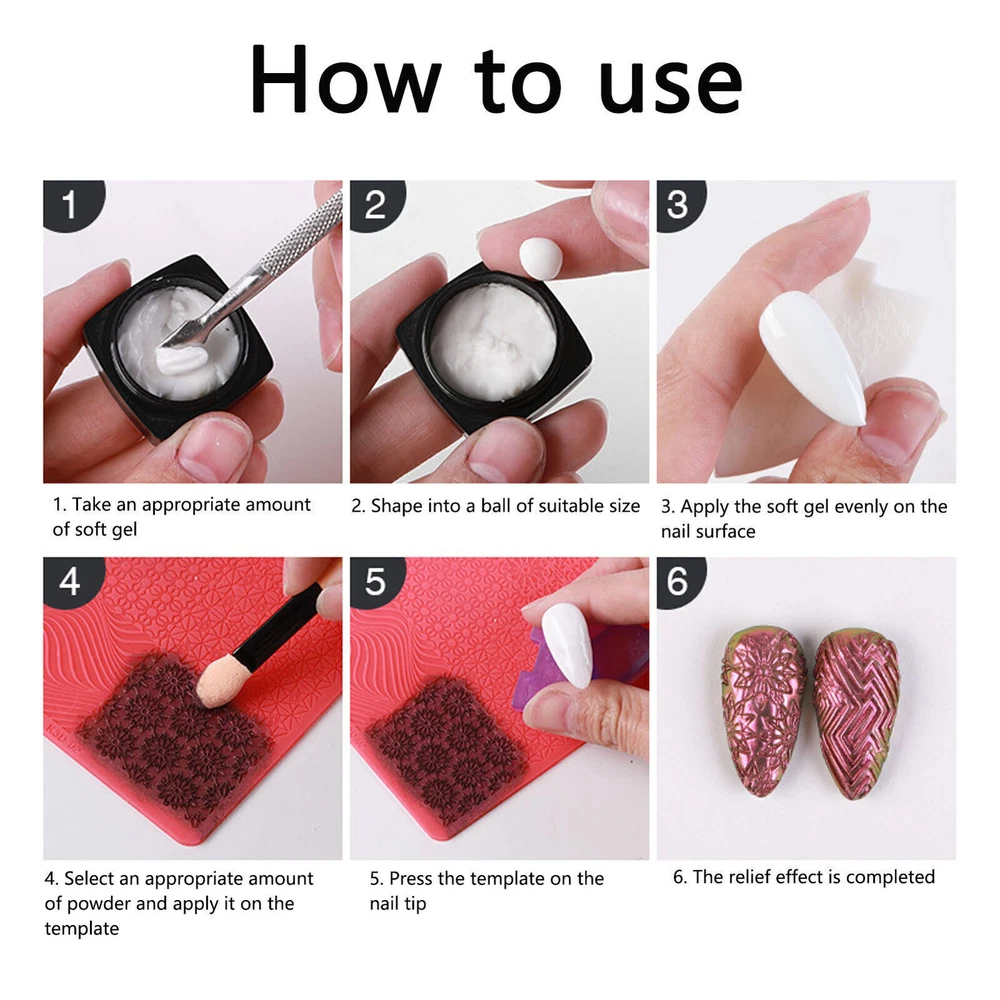 How to use

1

1. Take an appropriate amount of soft gel

2

2. Shape into a ball of suitable size

3

3. Apply the soft gel evenly on the nail surface

4

4. Select an appropriate amount of powder and apply it on the template

5

5. Press the template on the nail tip

6

6. The relief effect is completed