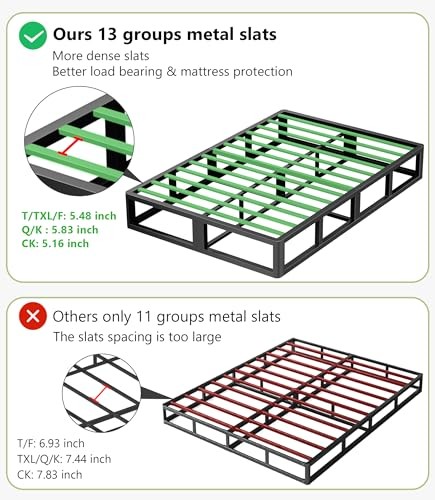 Ours 13 groups metal slats
More dense slats
Better load bearing & mattress protection

T/TXL/F: 5.48 inch
Q/K : 5.83 inch
CK: 5.16 inch

Others only 11 groups metal slats
The slats spacing is too large

T/F: 6.93 inch
TXL/Q/K: 7.44 inch
CK: 7.83 inch