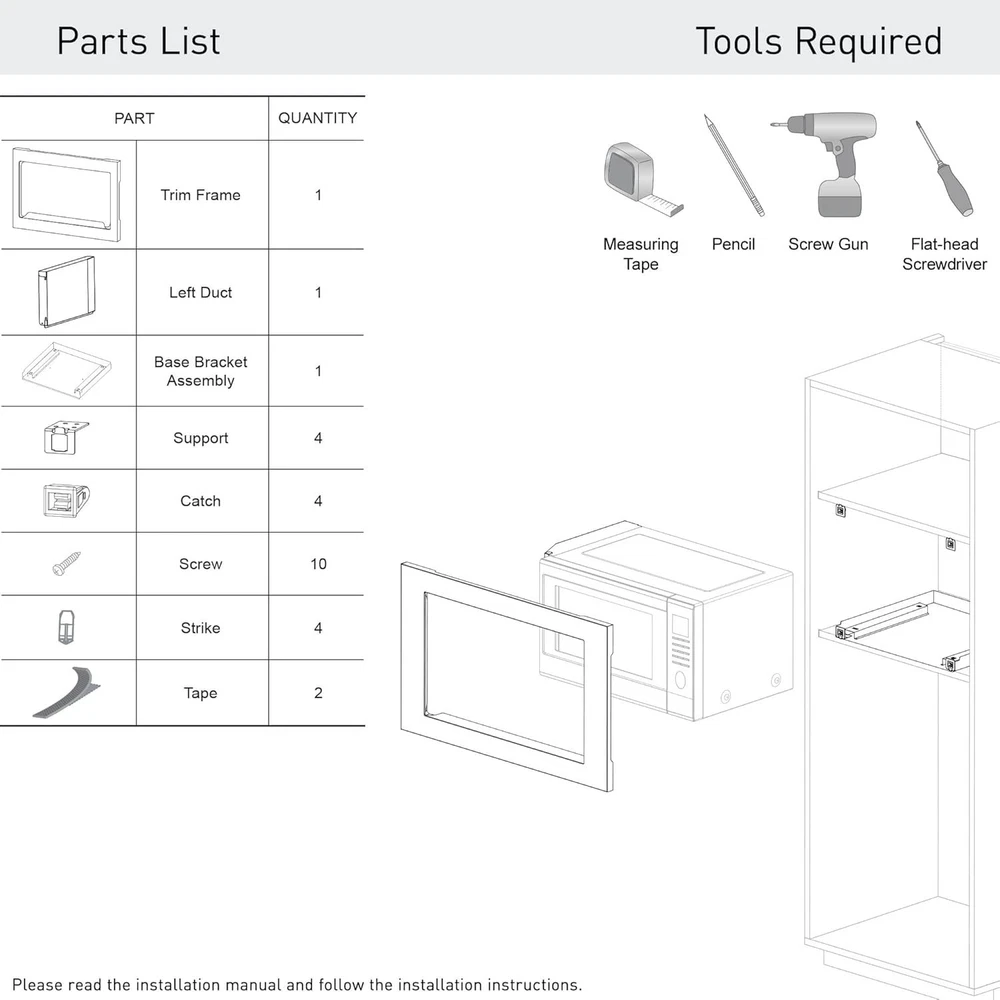 Parts List

Tools Required

| PART | | QUANTITY |
|---|---|---|
| | Trim Frame | 1 |
| | Left Duct | 1 |
| | Base Bracket Assembly | 1 |
| | Support | 4 |
| | Catch | 4 |
| | Screw | 10 |
| | Strike | 4 |
| | Tape | 2 |

Measuring Tape

Pencil

Screw Gun

Flat-head Screwdriver

Please read the installation manual and follow the installation instructions.