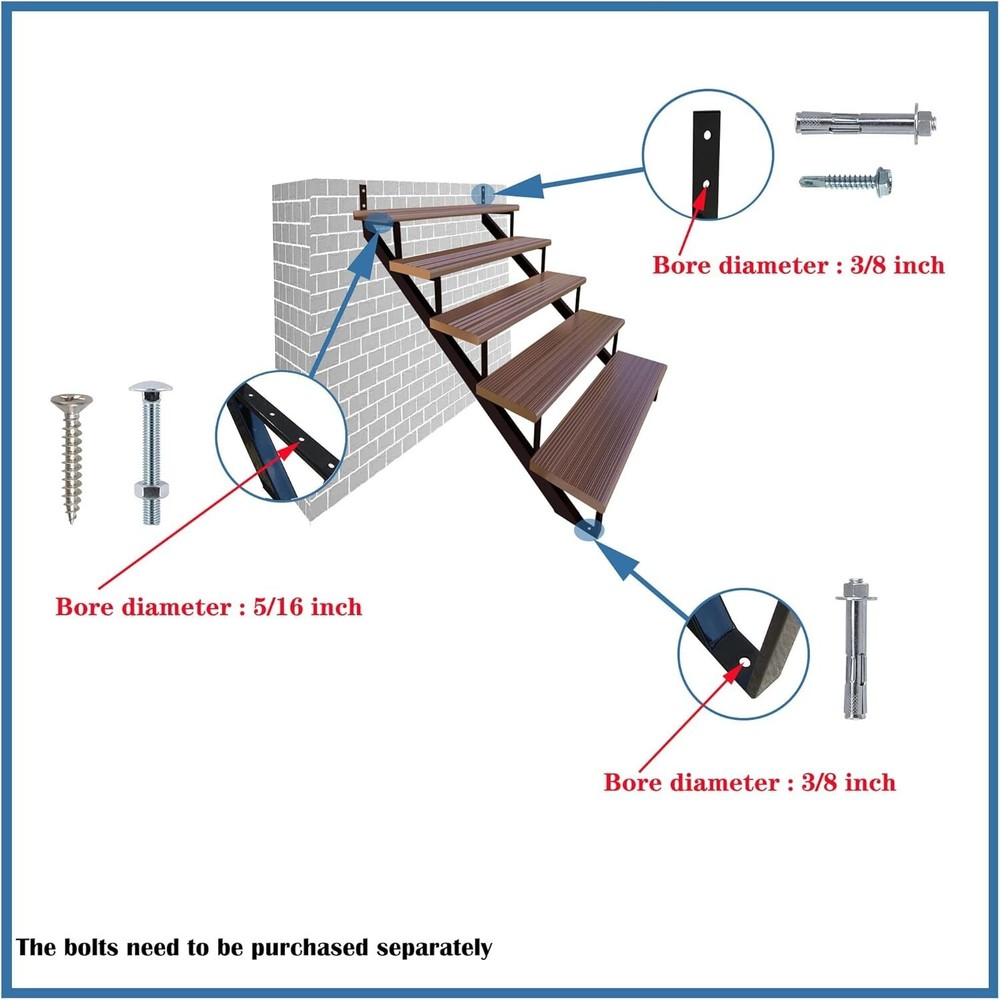 Bore diameter : 3/8 inch

Bore diameter : 5/16 inch

Bore diameter : 3/8 inch

The bolts need to be purchased separately