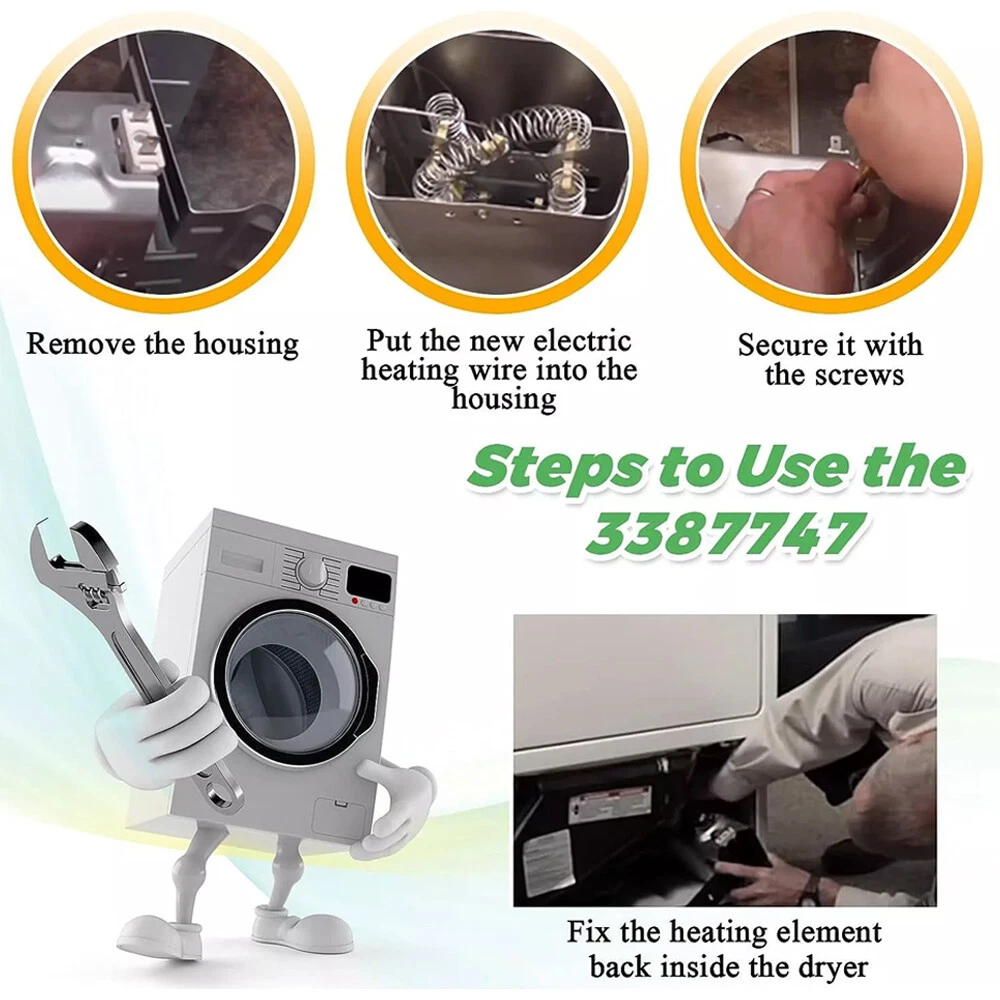 Remove the housing

Put the new electric heating wire into the housing

Secure it with the screws

Steps to Use the 3387747

Fix the heating element back inside the dryer