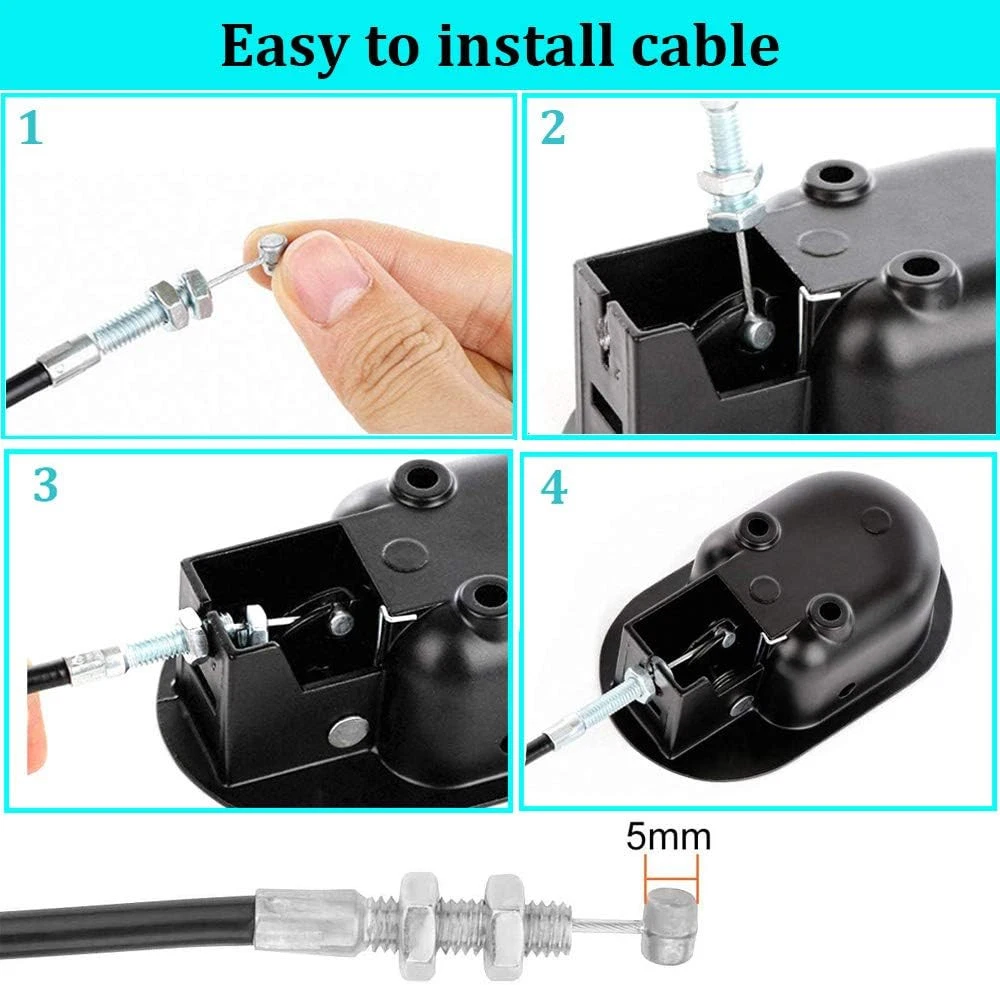 Easy to install cable

1

2

3

4

5mm