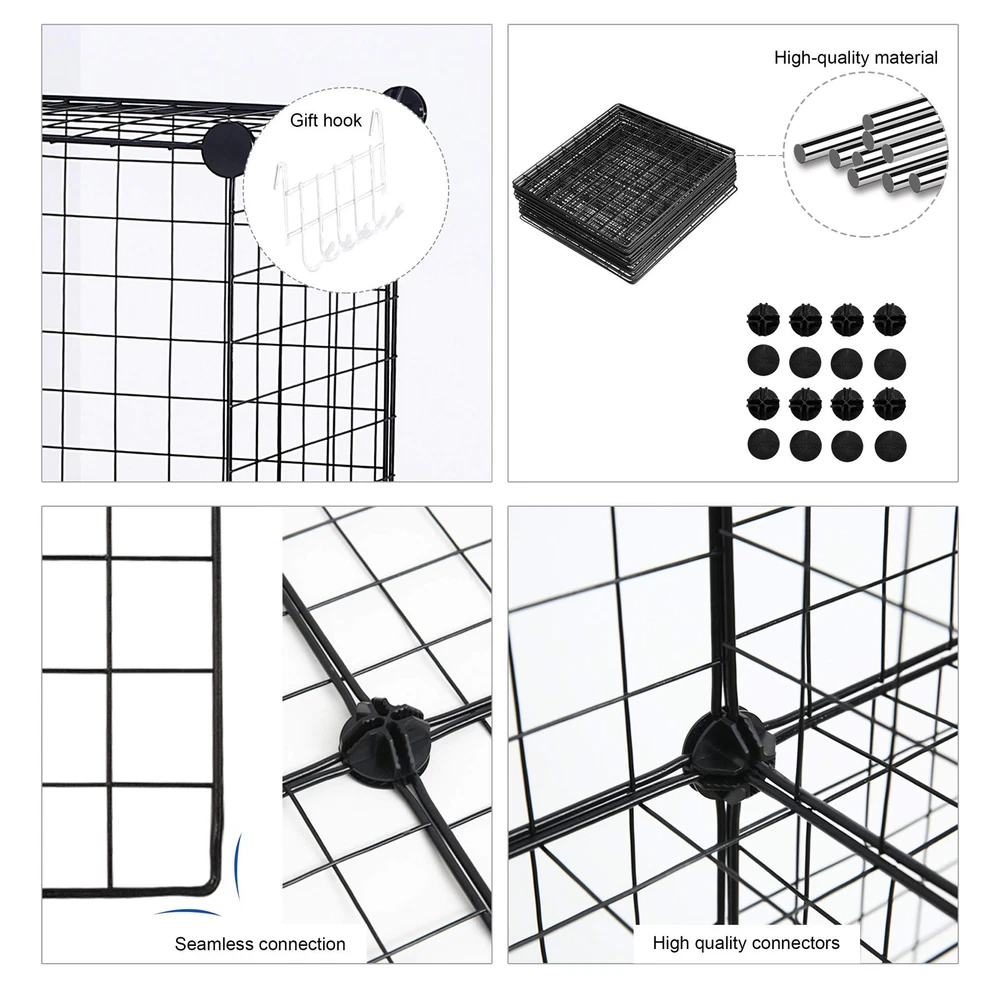 Gift hook

High-quality material

Seamless connection

High quality connectors