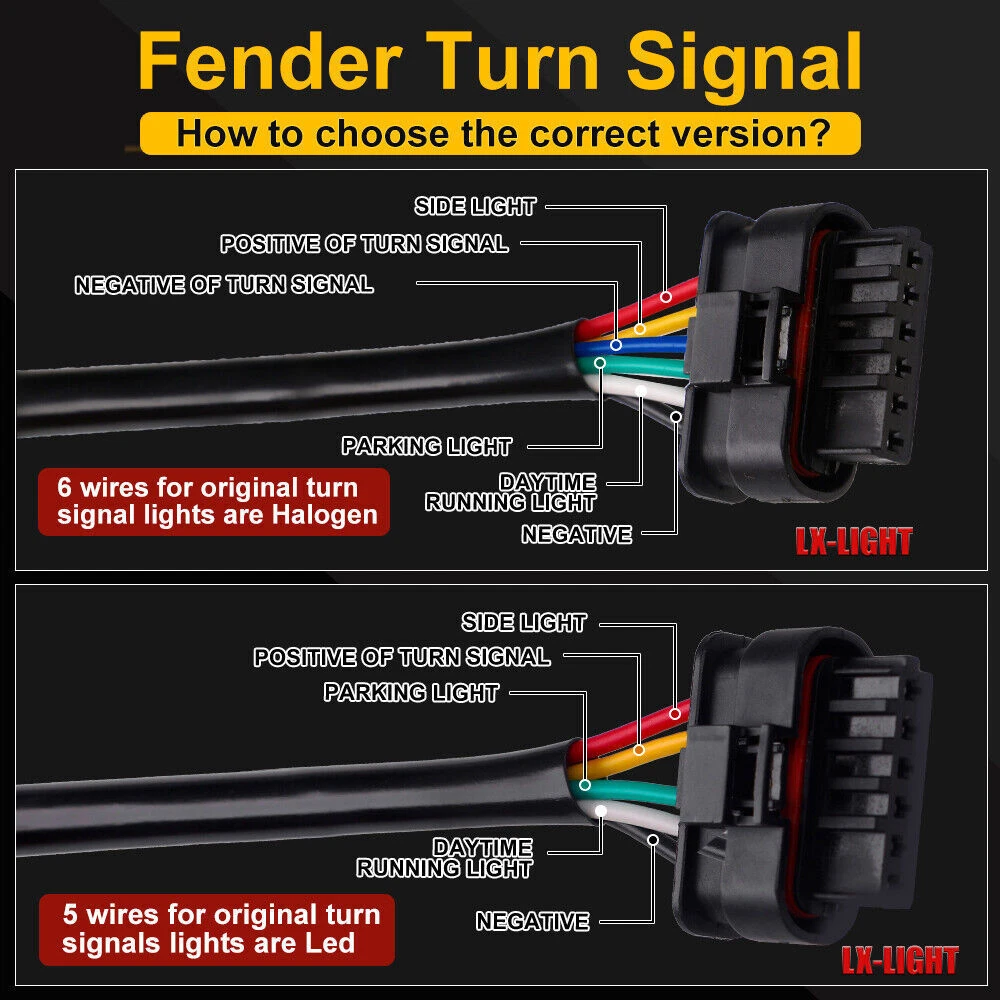 Fender Turn Signal

How to choose the correct version?

SIDE LIGHT
POSITIVE OF TURN SIGNAL
NEGATIVE OF TURN SIGNAL
PARKING LIGHT
DAYTIME RUNNING LIGHT
NEGATIVE

6 wires for original turn signal lights are Halogen

LX-LIGHT

SIDE LIGHT
POSITIVE OF TURN SIGNAL
PARKING LIGHT
DAYTIME RUNNING LIGHT
NEGATIVE

5 wires for original turn signals lights are Led

LX-LIGHT