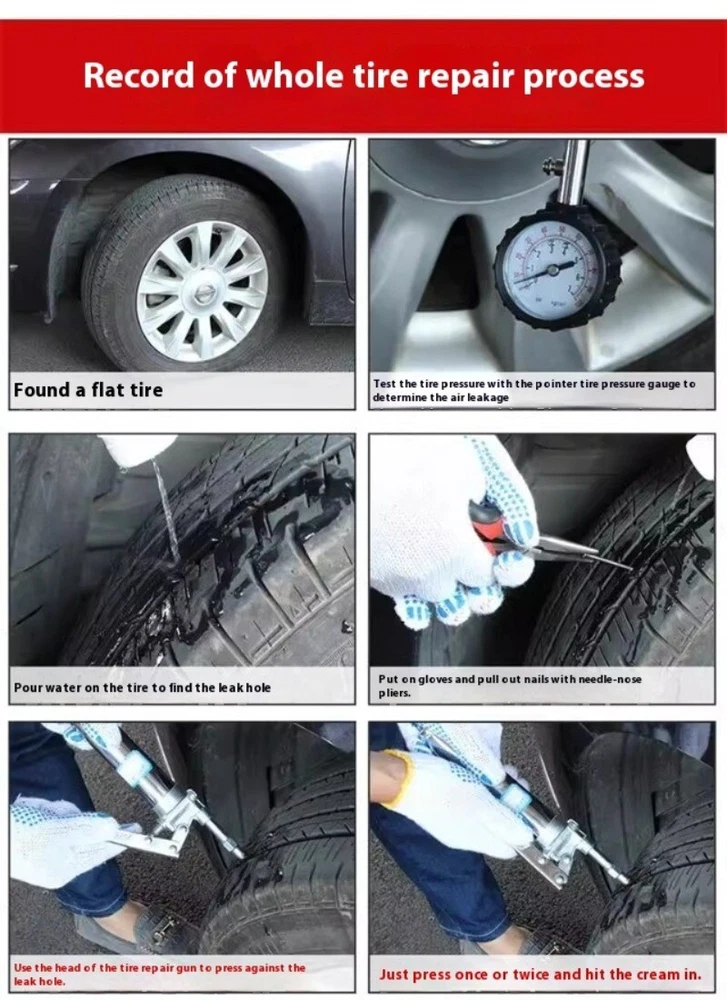 Record of whole tire repair process

Found a flat tire

Test the tire pressure with the pointer tire pressure gauge to determine the air leakage

Pour water on the tire to find the leak hole

Put on gloves and pull out nails with needle-nose pliers.

Use the head of the tire repair gun to press against the leak hole.

Just press once or twice and hit the cream in.