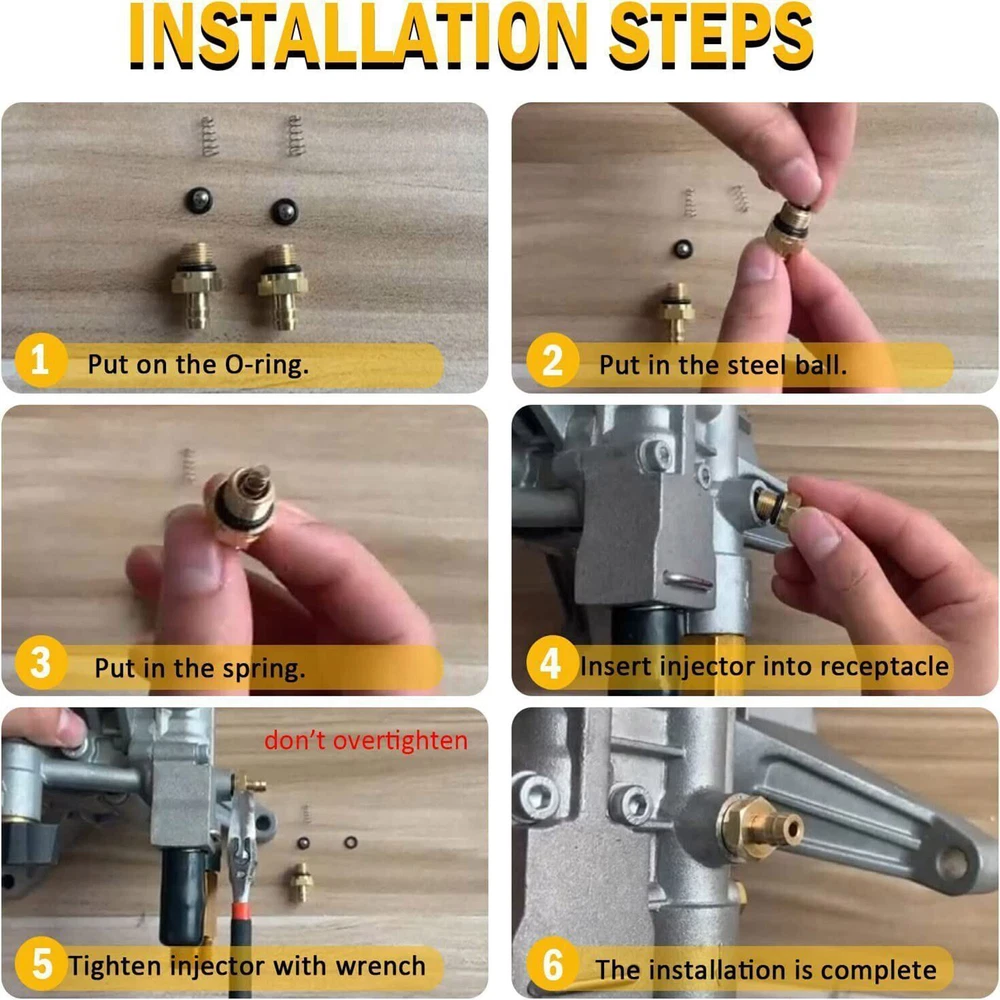 INSTALLATION STEPS

1 Put on the O-ring.

2 Put in the steel ball.

3 Put in the spring.

4 Insert injector into receptacle

don't overtighten

5 Tighten injector with wrench

6 The installation is complete