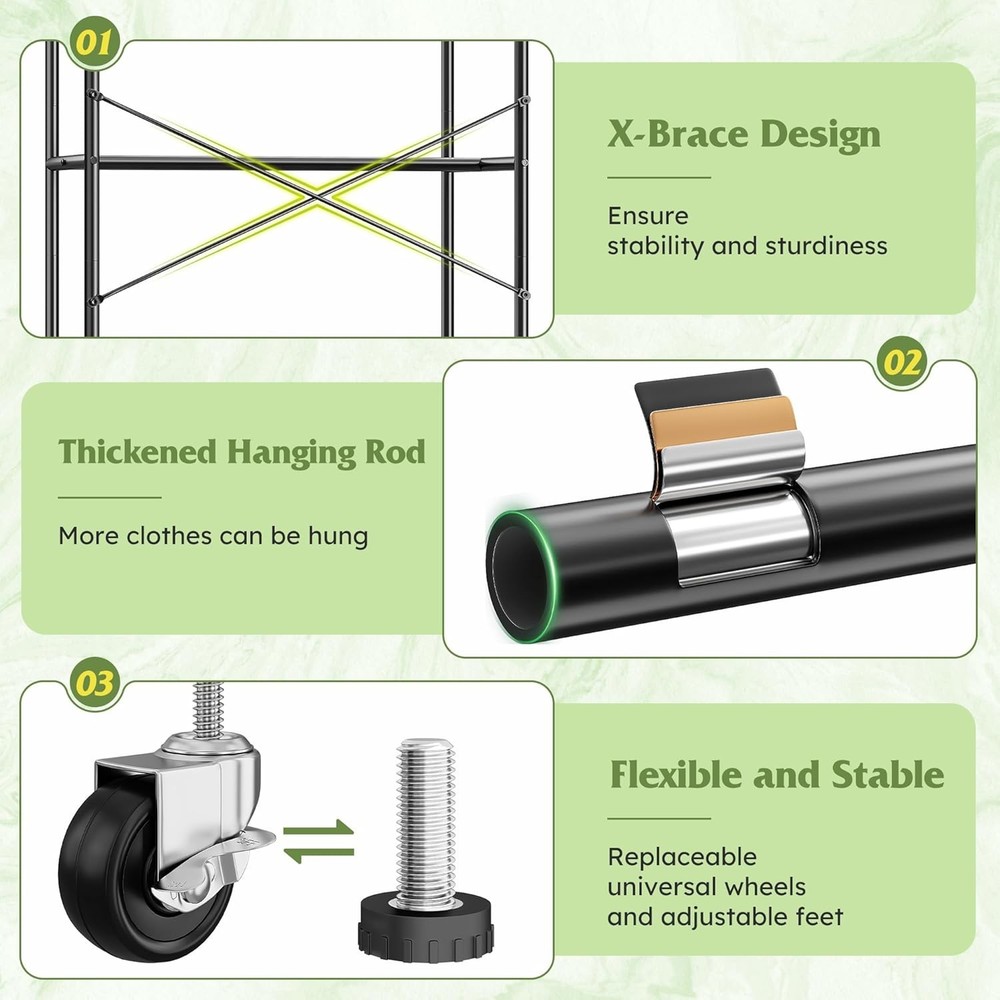 01

X-Brace Design

Ensure stability and sturdiness

02

Thickened Hanging Rod

More clothes can be hung

03

Flexible and Stable

Replaceable universal wheels and adjustable feet