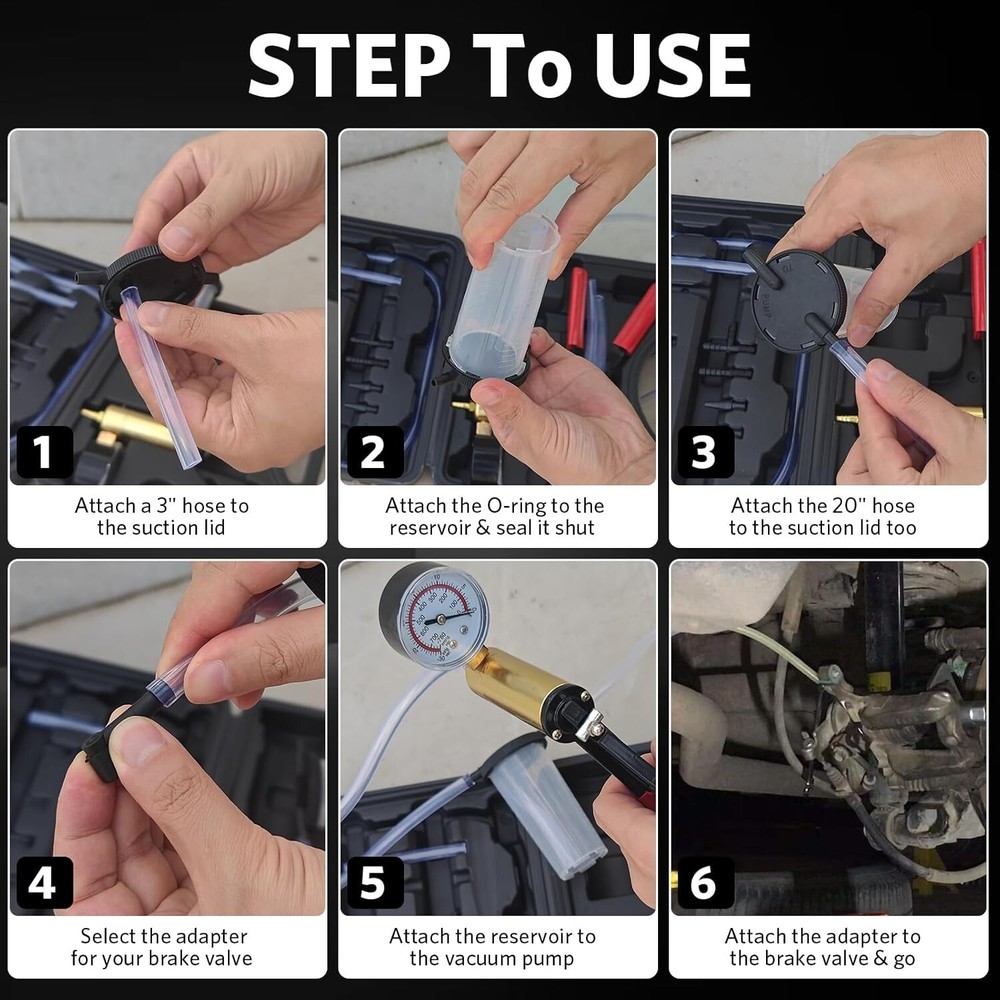 STEP To USE

1
Attach a 3" hose to the suction lid

2
Attach the O-ring to the reservoir & seal it shut

3
Attach the 20" hose to the suction lid too

4
Select the adapter for your brake valve

5
Attach the reservoir to the vacuum pump

6
Attach the adapter to the brake valve & go