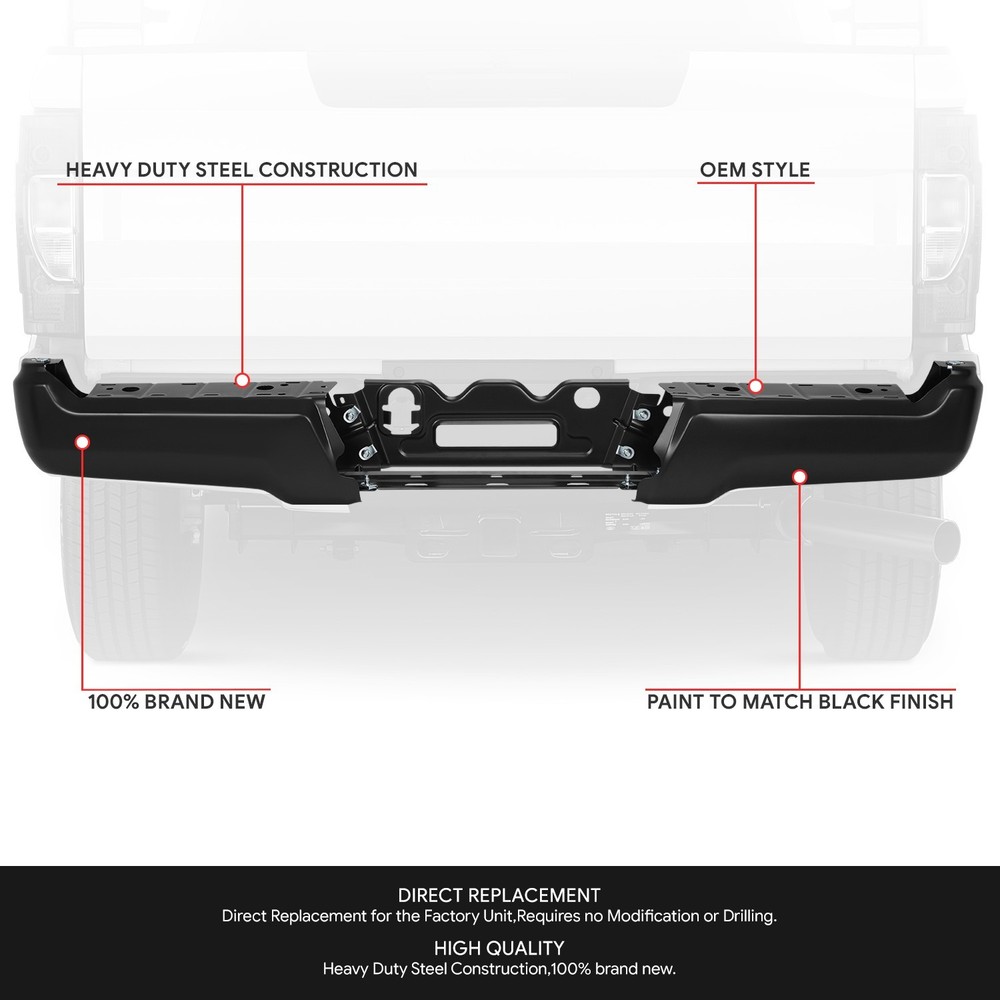 HEAVY DUTY STEEL CONSTRUCTION

OEM STYLE

100% BRAND NEW

PAINT TO MATCH BLACK FINISH

DIRECT REPLACEMENT
Direct Replacement for the Factory Unit,Requires no Modification or Drilling.

HIGH QUALITY
Heavy Duty Steel Construction,100% brand new.