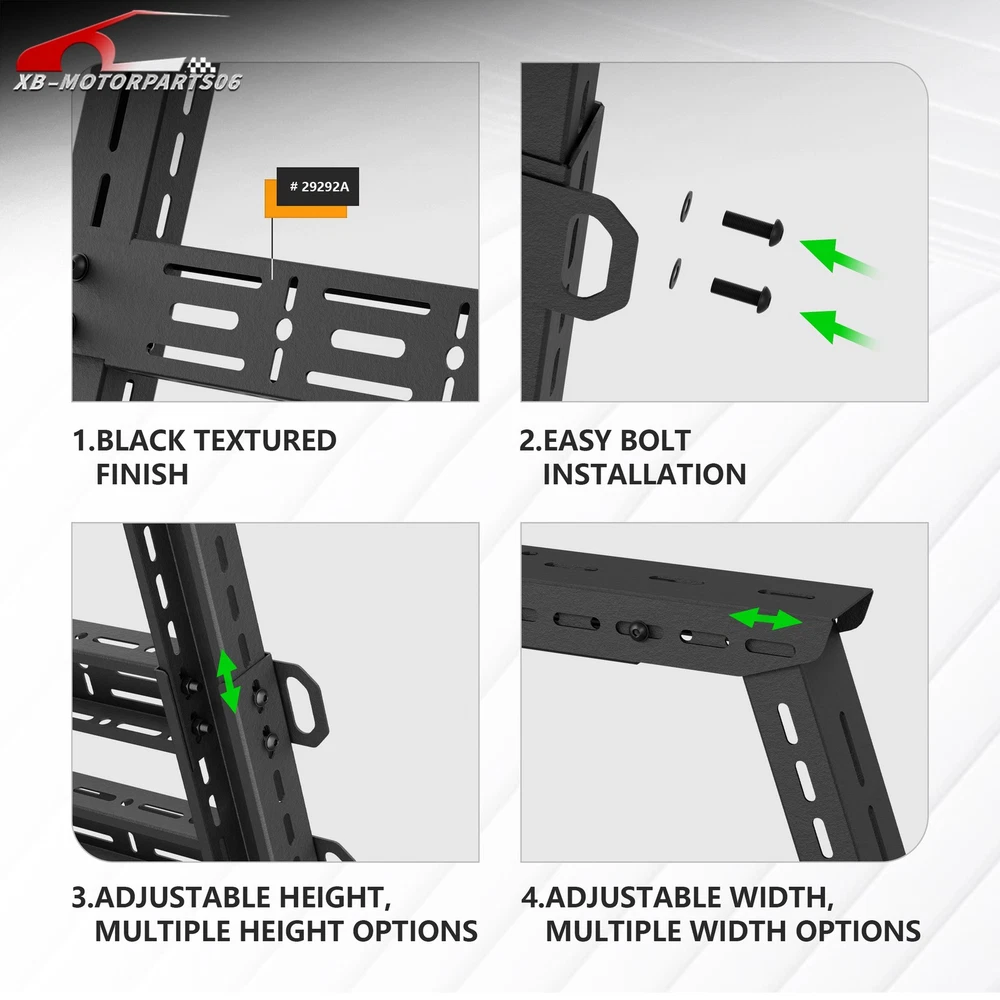 XB-MOTORPARTS06

# 29292A

1.BLACK TEXTURED FINISH

2.EASY BOLT INSTALLATION

3.ADJUSTABLE HEIGHT, MULTIPLE HEIGHT OPTIONS

4.ADJUSTABLE WIDTH, MULTIPLE WIDTH OPTIONS