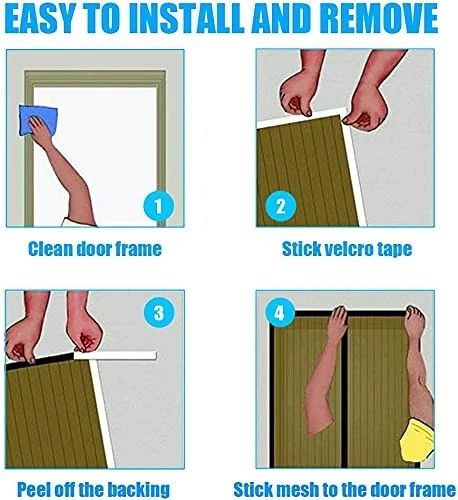 EASY TO INSTALL AND REMOVE

1

Clean door frame

2

Stick velcro tape

3

Peel off the backing

4

Stick mesh to the door frame