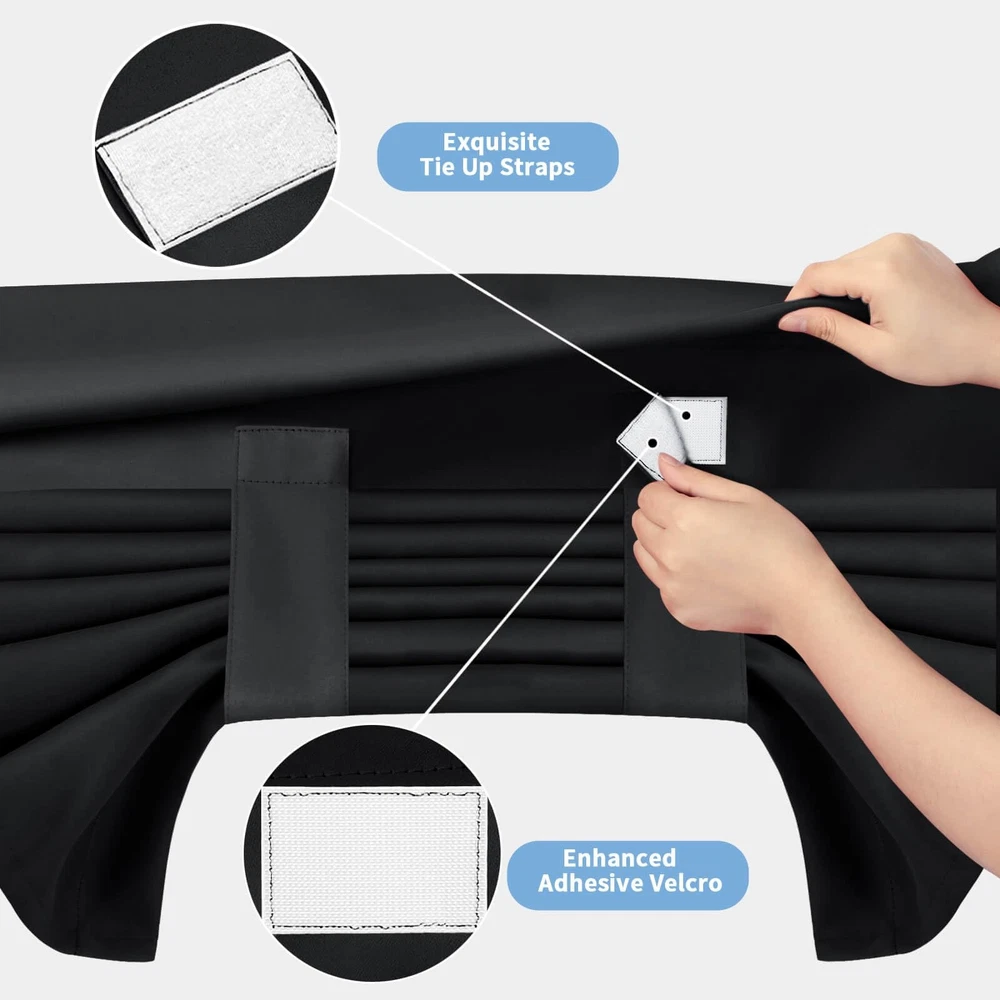 Exquisite
Tie Up Straps

Enhanced
Adhesive Velcro