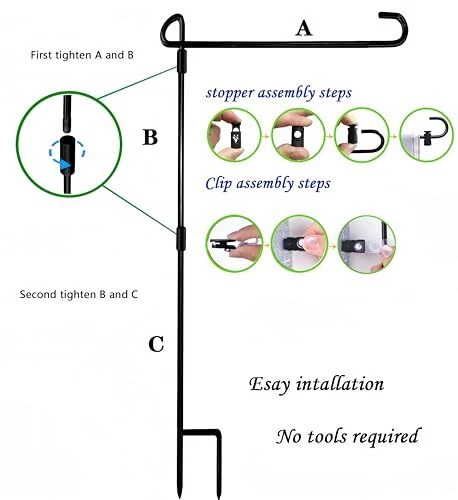 A

First tighten A and B

stopper assembly steps

B

Clip assembly steps

Second tighten B and C

C

Esay intallation

No tools required