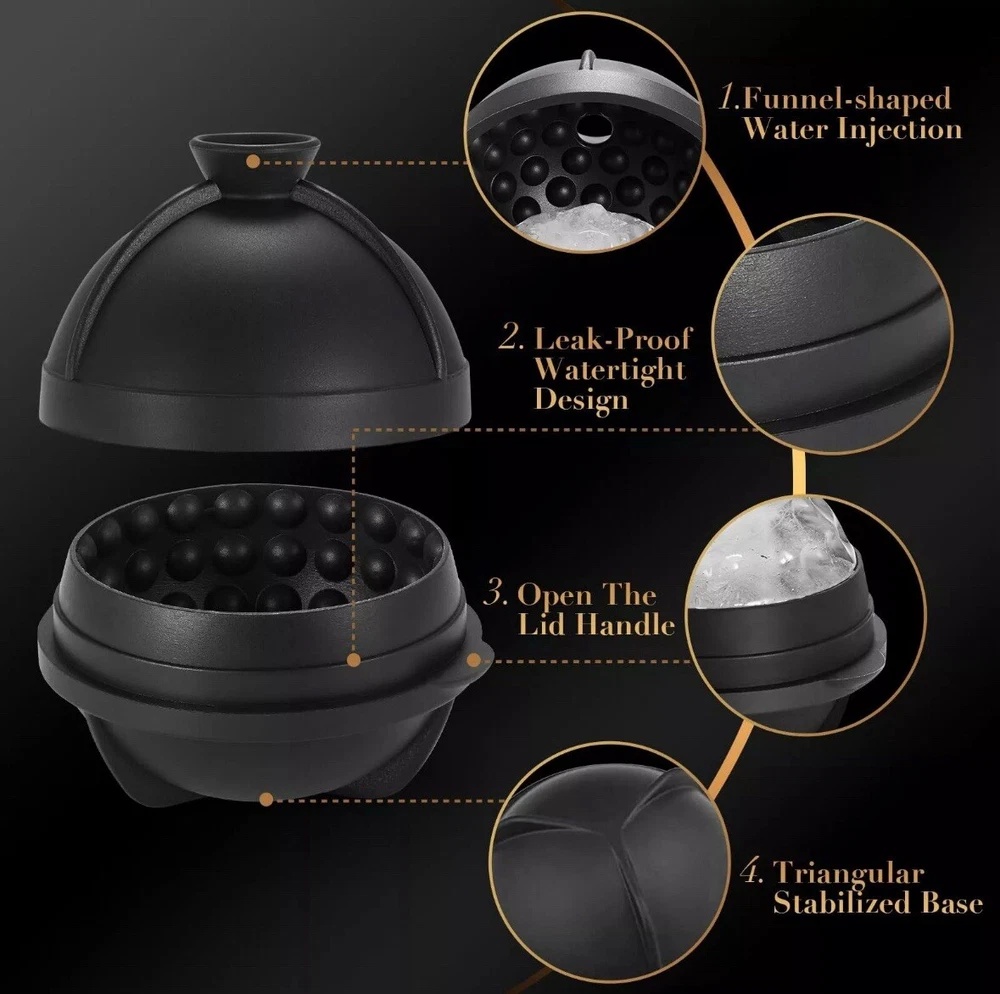 1.Funnel-shaped Water Injection

2. Leak-Proof Watertight Design

3. Open The Lid Handle

4. Triangular Stabilized Base