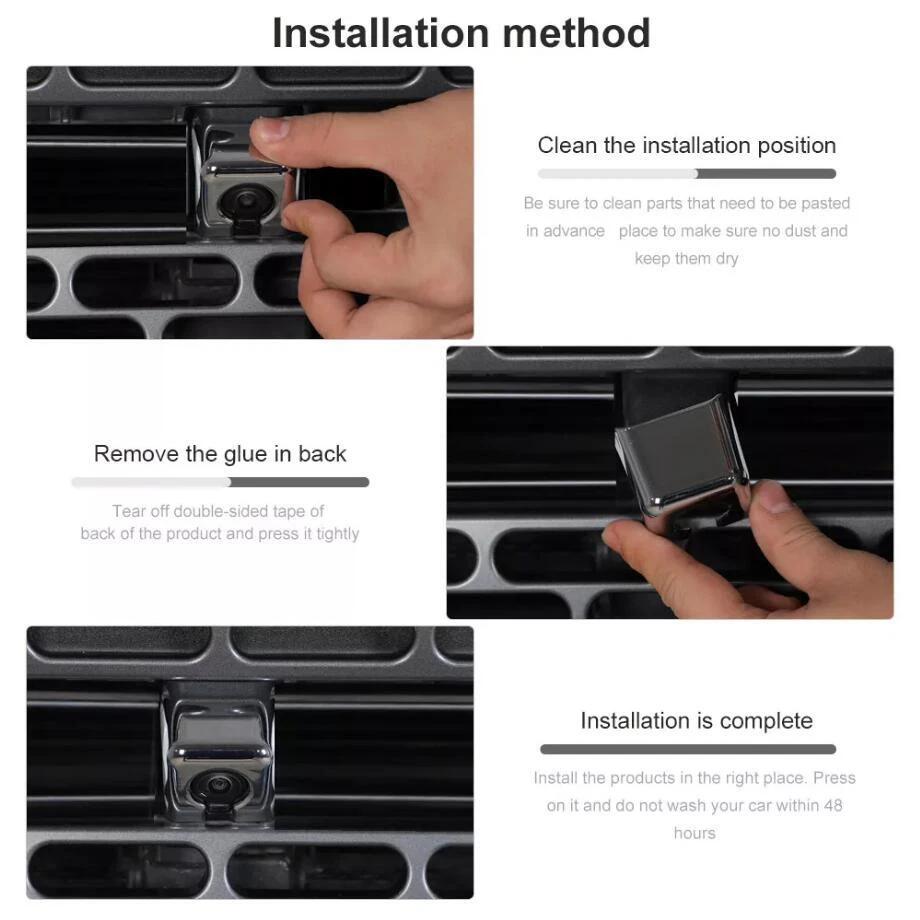 Installation method

Clean the installation position

Be sure to clean parts that need to be pasted in advance place to make sure no dust and keep them dry

Remove the glue in back

Tear off double-sided tape of back of the product and press it tightly

Installation is complete

Install the products in the right place. Press on it and do not wash your car within 48 hours