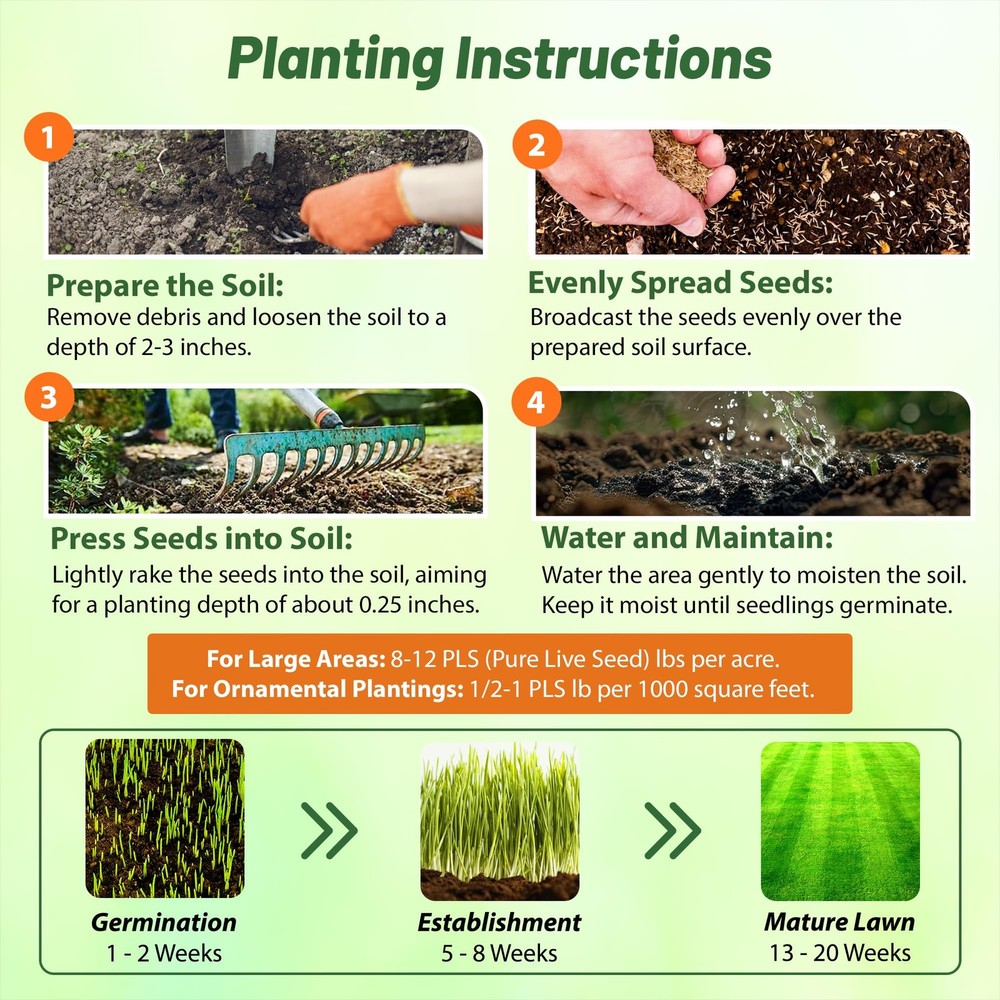 Planting Instructions

1

Prepare the Soil:
Remove debris and loosen the soil to a depth of 2-3 inches.

2

Evenly Spread Seeds:
Broadcast the seeds evenly over the prepared soil surface.

3

Press Seeds into Soil:
Lightly rake the seeds into the soil, aiming for a planting depth of about 0.25 inches.

4

Water and Maintain:
Water the area gently to moisten the soil. Keep it moist until seedlings germinate.

For Large Areas: 8-12 PLS (Pure Live Seed) lbs per acre.
For Ornamental Plantings: 1/2-1 PLS lb per 1000 square feet.

Germination
1 - 2 Weeks

Establishment
5 - 8 Weeks

Mature Lawn
13 - 20 Weeks