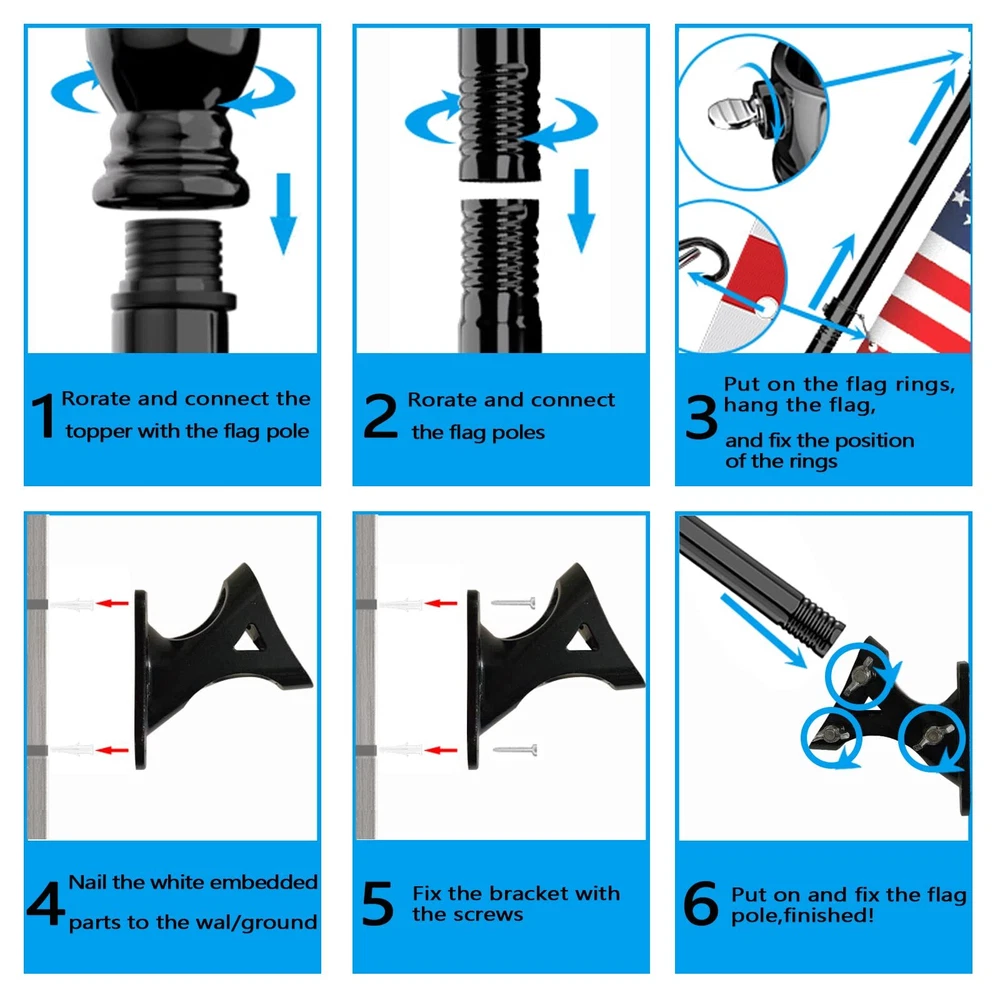 1 Rorate and connect the topper with the flag pole

2 Rorate and connect the flag poles

3 Put on the flag rings, hang the flag, and fix the position of the rings

4 Nail the white embedded parts to the wal/ground

5 Fix the bracket with the screws

6 Put on and fix the flag pole,finished!