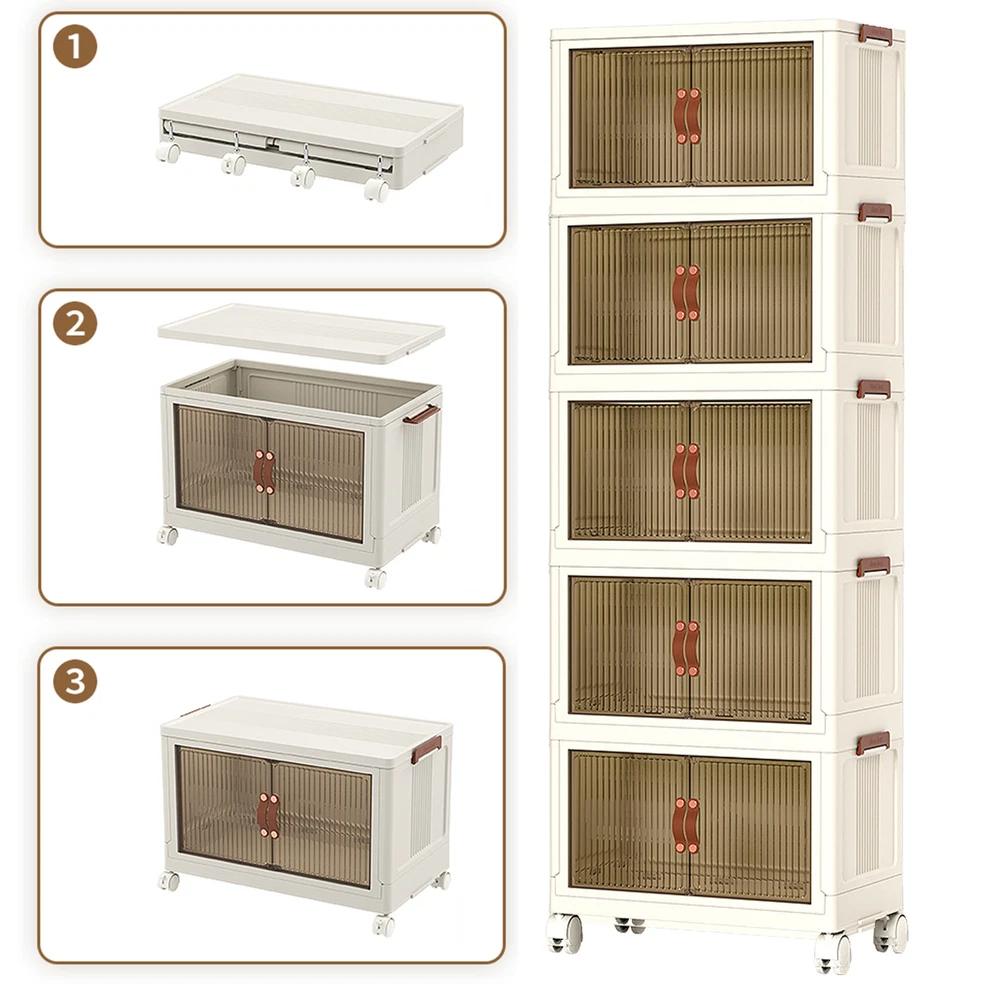 1

2

3