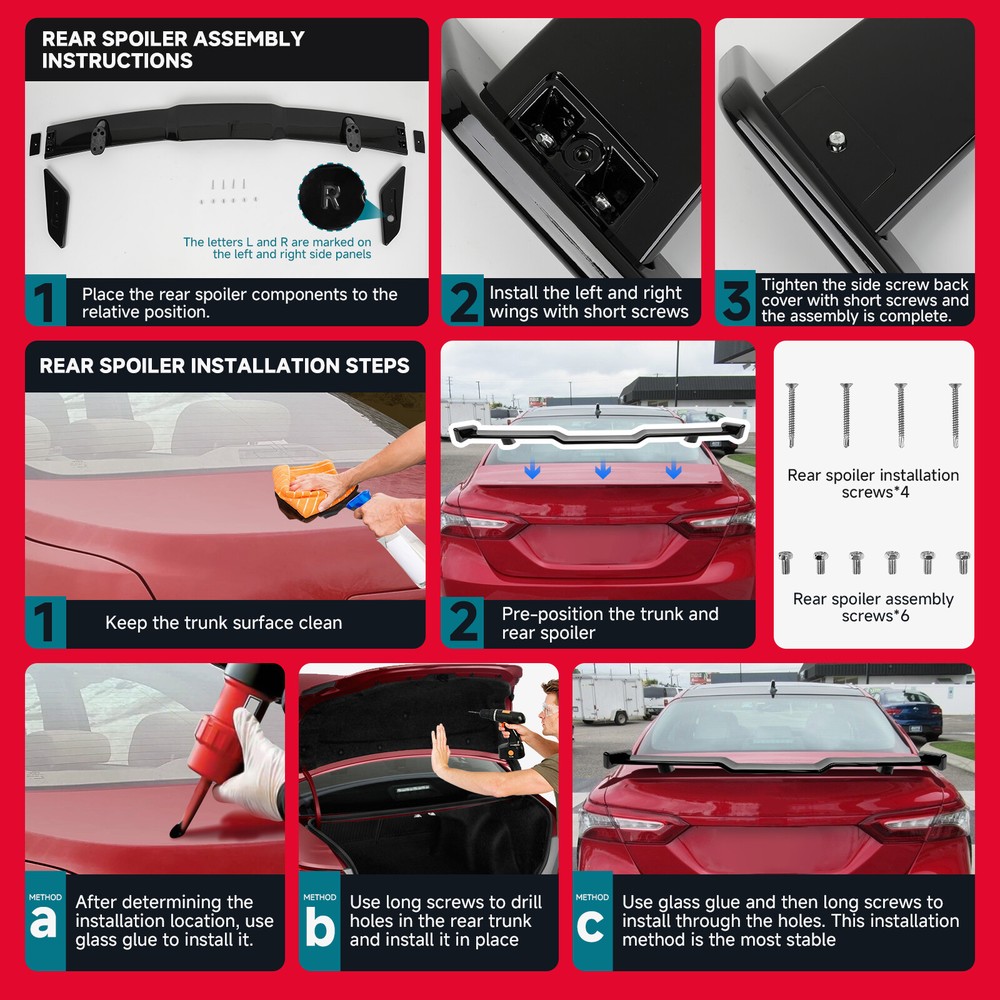 REAR SPOILER ASSEMBLY INSTRUCTIONS

R

The letters L and R are marked on the left and right side panels

1 Place the rear spoiler components to the relative position.

2 Install the left and right wings with short screws

3 Tighten the side screw back cover with short screws and the assembly is complete.

REAR SPOILER INSTALLATION STEPS

1 Keep the trunk surface clean

2 Pre-position the trunk and rear spoiler

Rear spoiler installation screws*4

Rear spoiler assembly screws*6

METHOD a After determining the installation location, use glass glue to install it.

METHOD b Use long screws to drill holes in the rear trunk and install it in place

METHOD c Use glass glue and then long screws to install through the holes. This installation method is the most stable