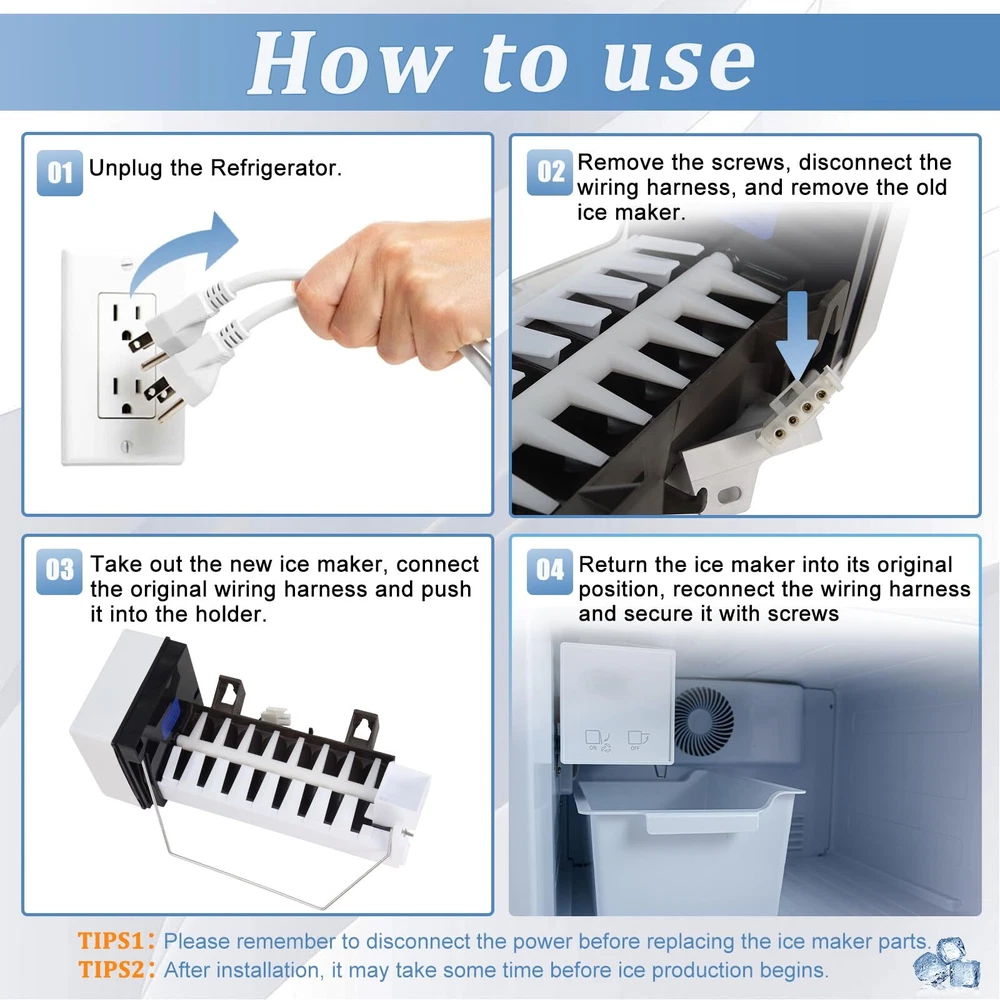 How to use

01 Unplug the Refrigerator.

02 Remove the screws, disconnect the wiring harness, and remove the old ice maker.

03 Take out the new ice maker, connect the original wiring harness and push it into the holder.

04 Return the ice maker into its original position, reconnect the wiring harness and secure it with screws

ON OFF

TIPS1: Please remember to disconnect the power before replacing the ice maker parts.
TIPS2: After installation, it may take some time before ice production begins.