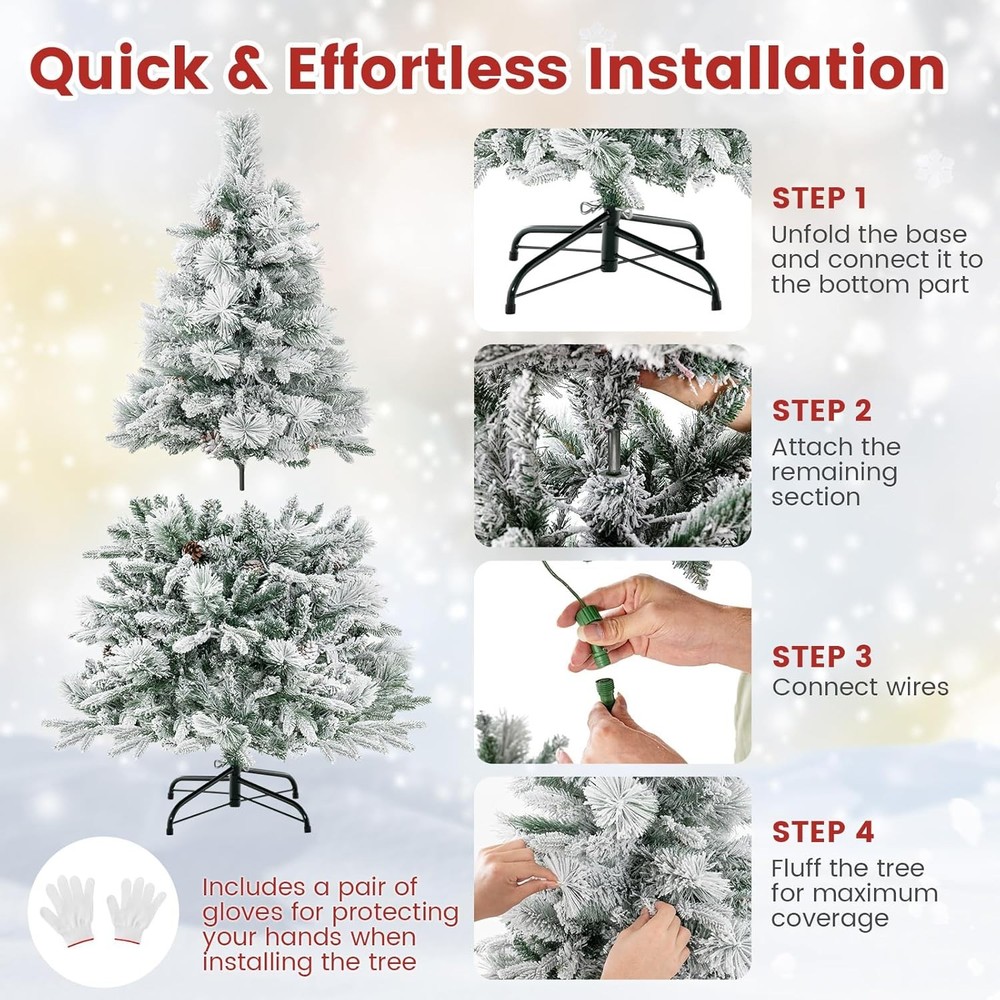 Quick & Effortless Installation

STEP 1
Unfold the base and connect it to the bottom part

STEP 2
Attach the remaining section

STEP 3
Connect wires

STEP 4
Fluff the tree for maximum coverage

Includes a pair of gloves for protecting your hands when installing the tree