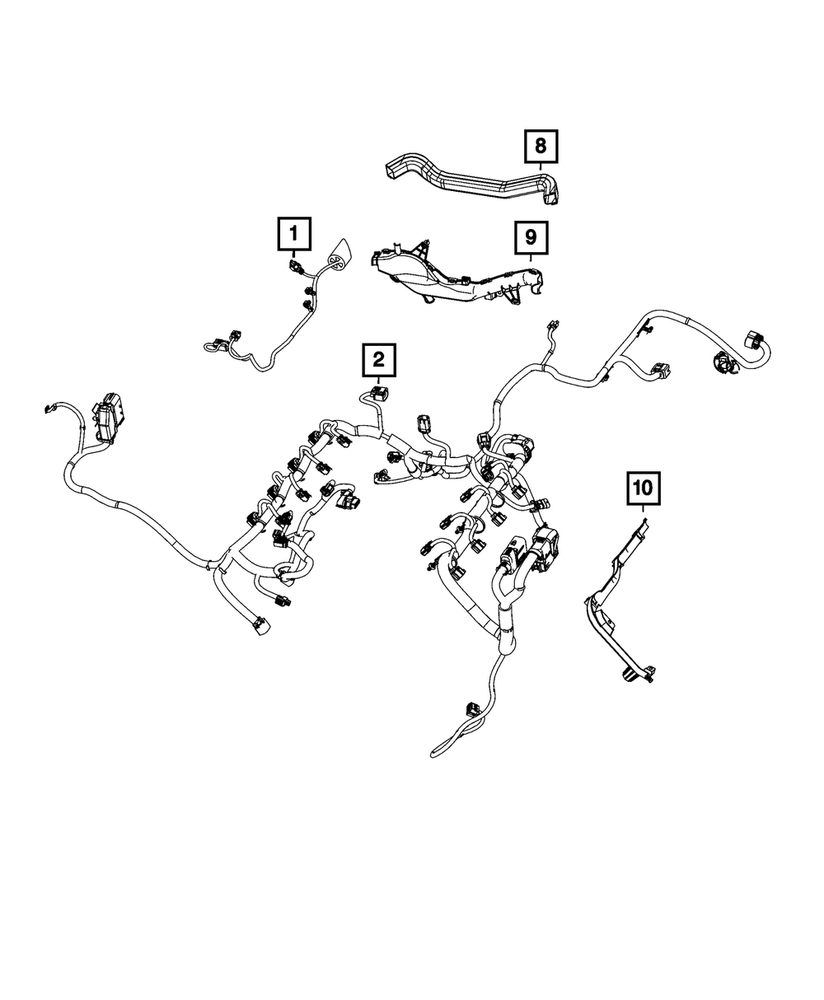 8
1
9
2
10