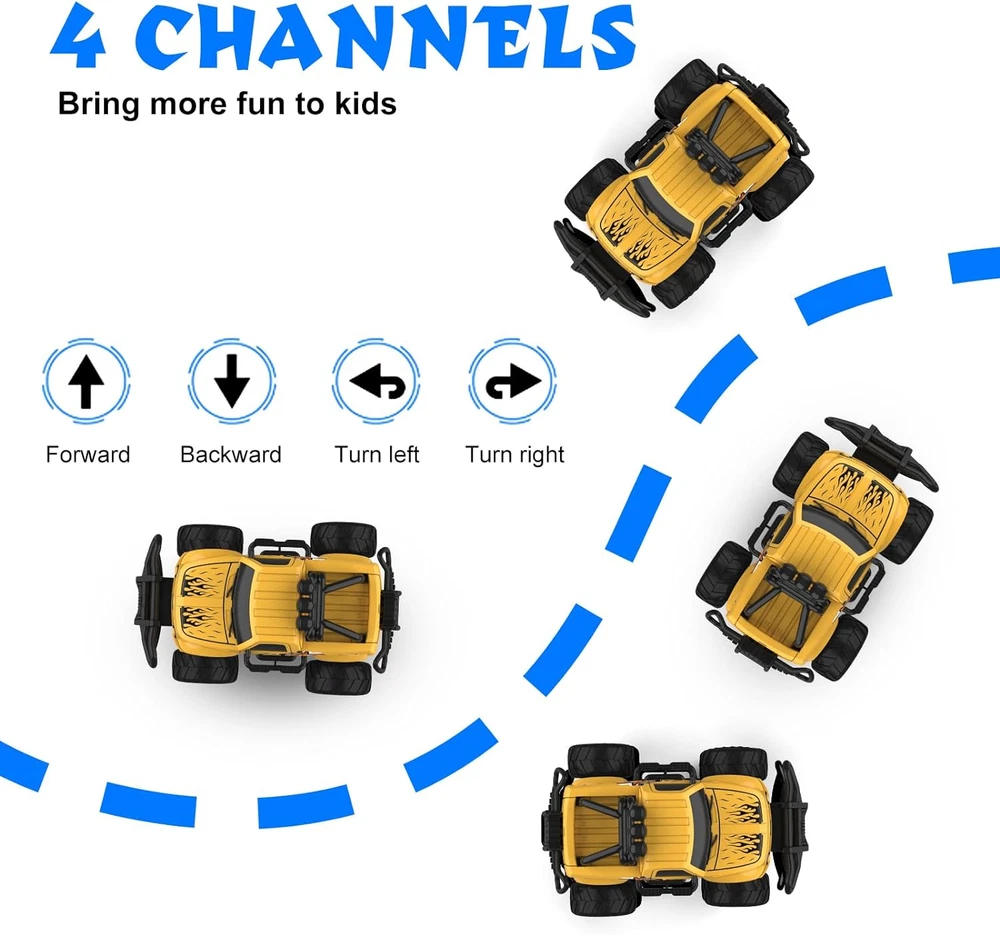 4 CHANNELS
Bring more fun to kids

Forward
Backward
Turn left
Turn right