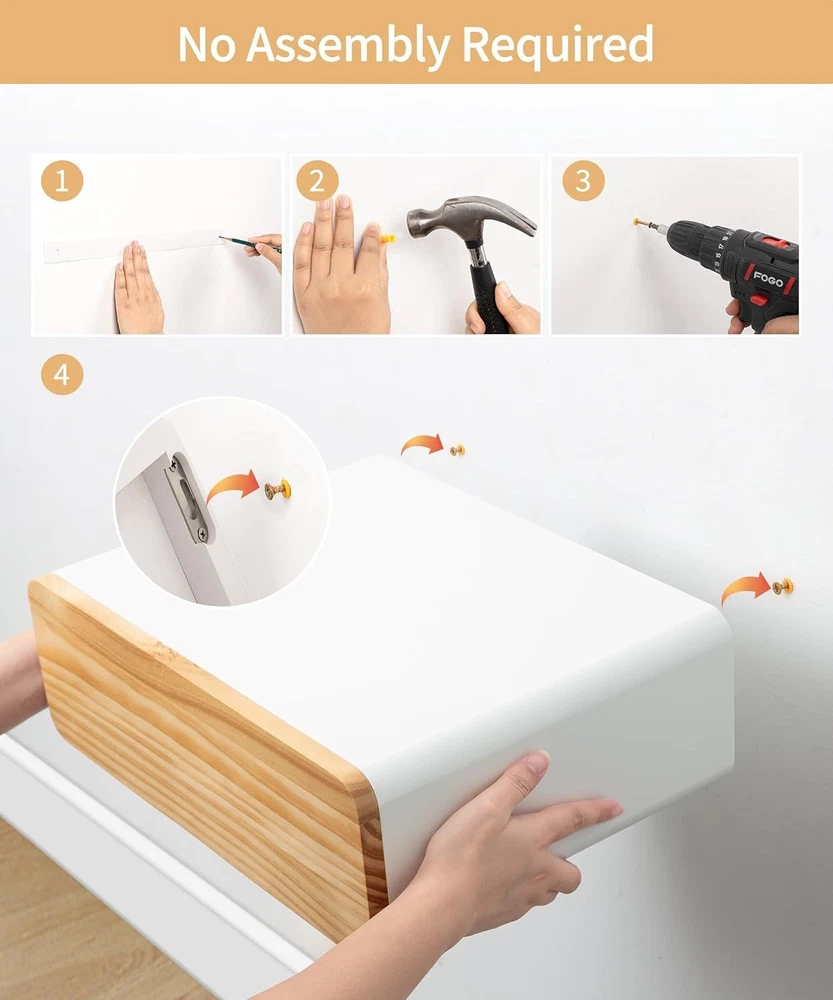 No Assembly Required

1

2

3

FOGO

4