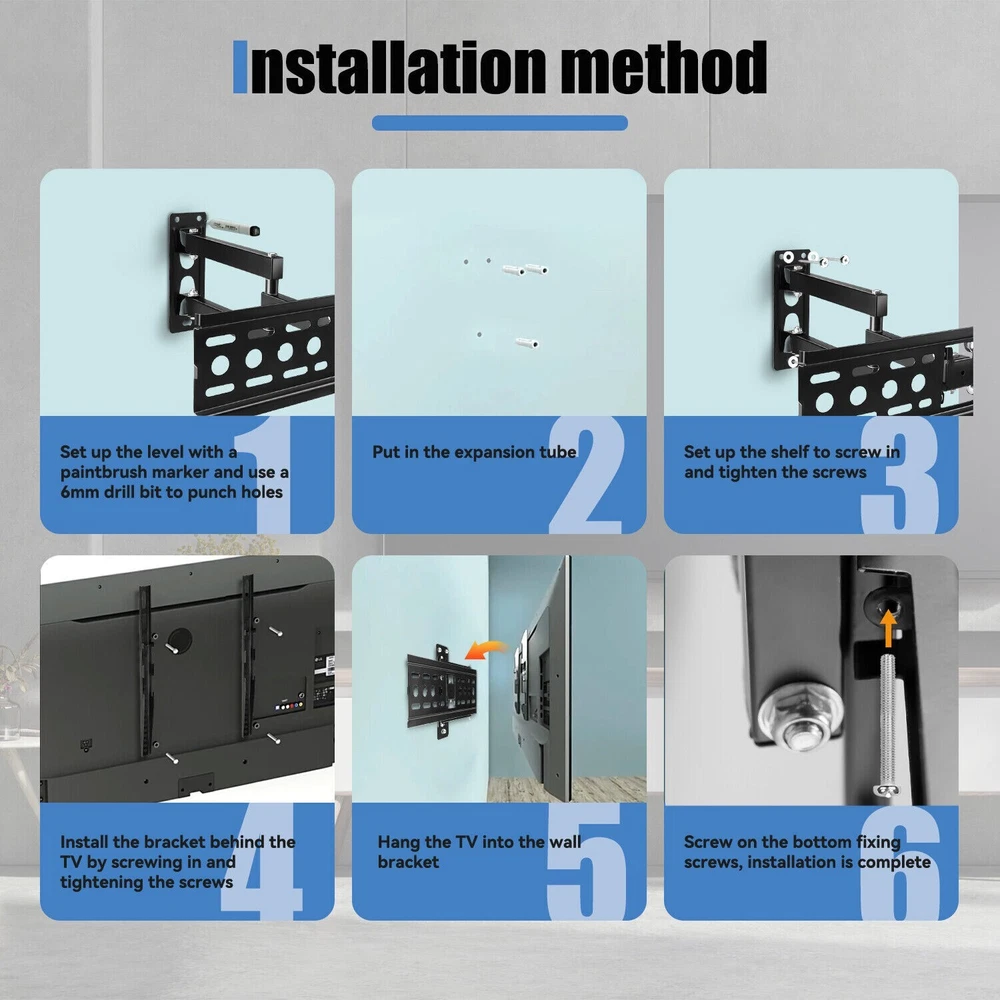 Installation method

Set up the level with a paintbrush marker and use a 6mm drill bit to punch holes

1

Put in the expansion tube

2

Set up the shelf to screw in and tighten the screws

3

Install the bracket behind the TV by screwing in and tightening the screws

4

Hang the TV into the wall bracket

5

Screw on the bottom fixing screws, installation is complete

6