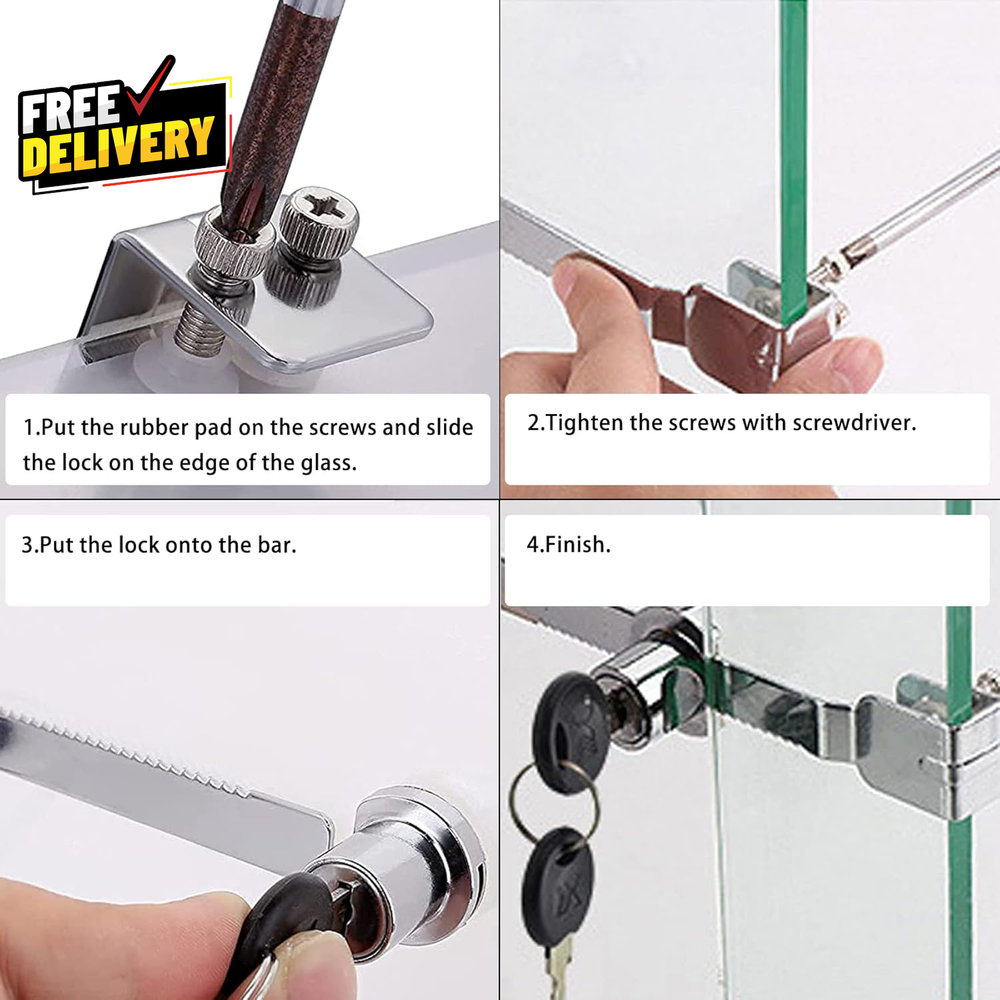 FREE DELIVERY

1.Put the rubber pad on the screws and slide the lock on the edge of the glass.

2.Tighten the screws with screwdriver.

3.Put the lock onto the bar.

4.Finish.