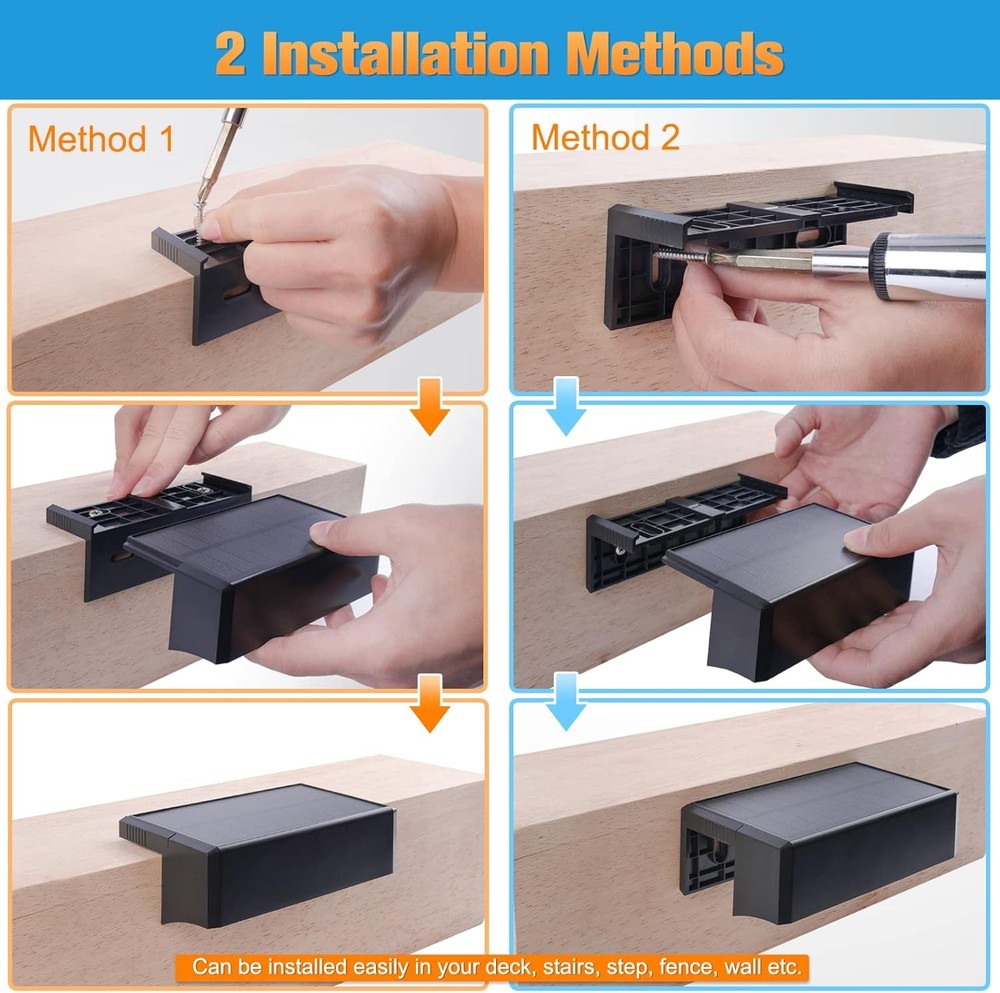 2 Installation Methods

Method 1

Method 2

Can be installed easily in your deck, stairs, step, fence, wall etc.