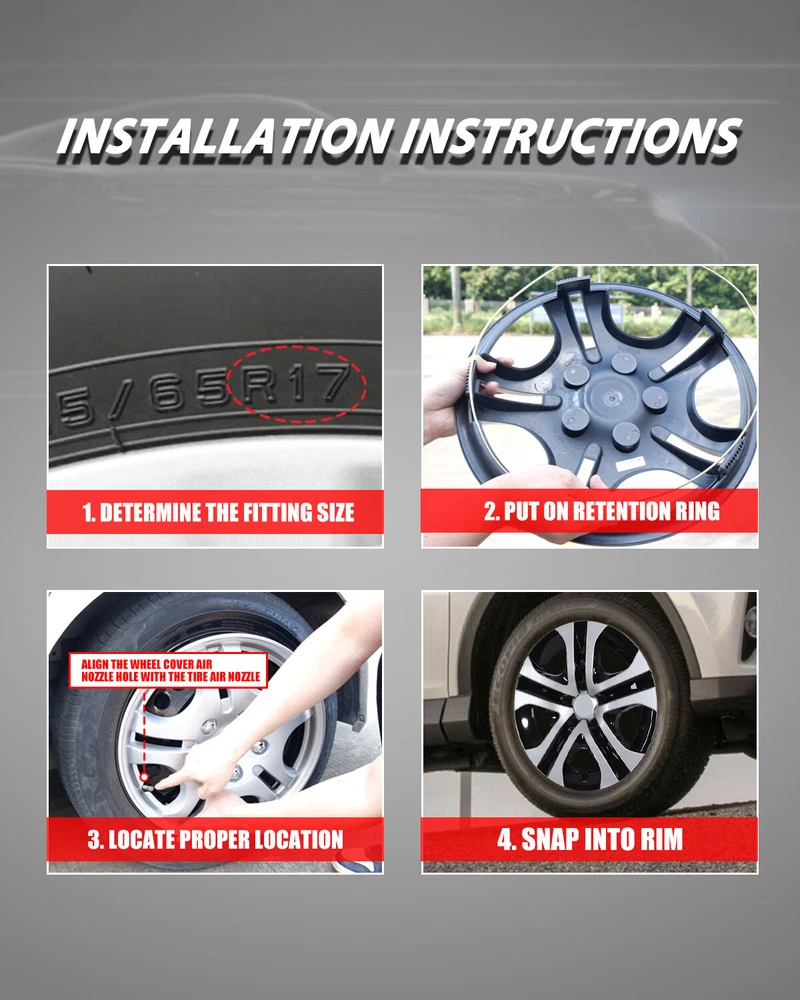 INSTALLATION INSTRUCTIONS

5/65R17

1. DETERMINE THE FITTING SIZE

2. PUT ON RETENTION RING

ALIGN THE WHEEL COVER AIR NOZZLE HOLE WITH THE TIRE AIR NOZZLE

3. LOCATE PROPER LOCATION

4. SNAP INTO RIM