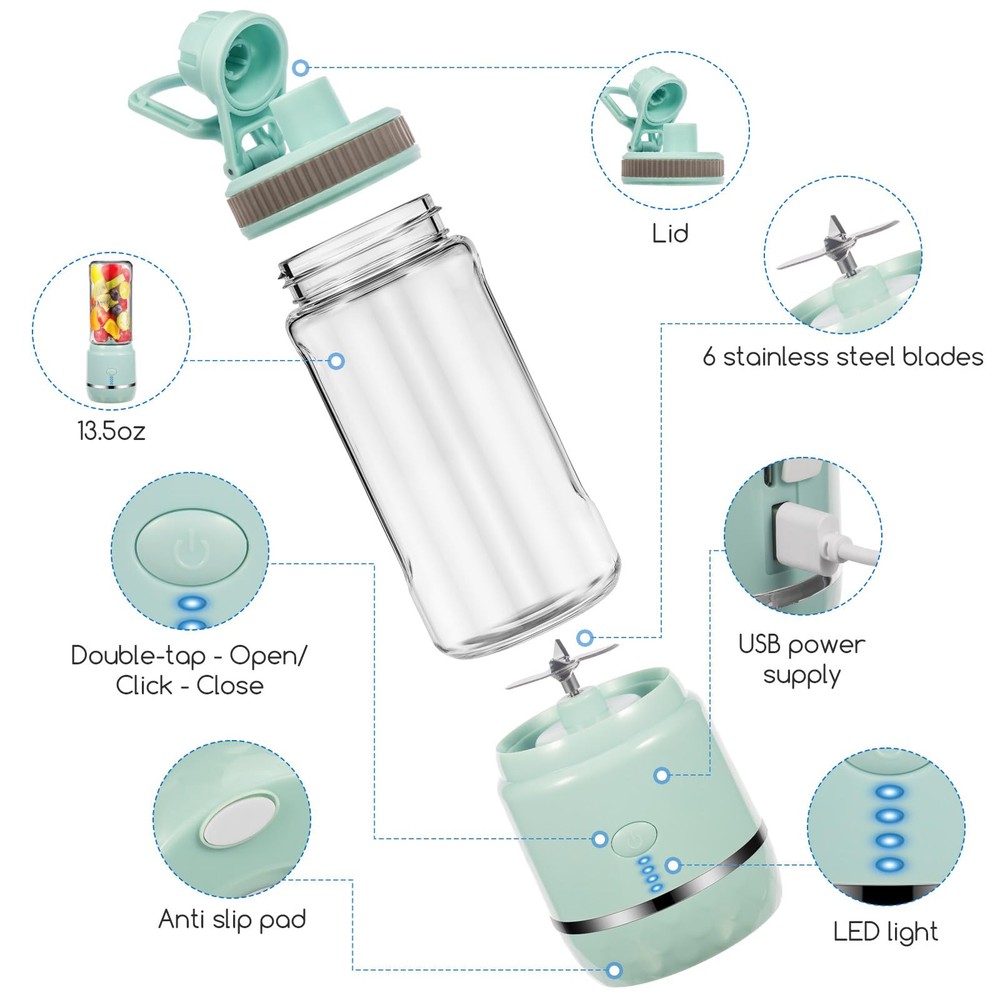 Lid

6 stainless steel blades

13.5oz

Double-tap - Open/ Click - Close

USB power supply

Anti slip pad

LED light