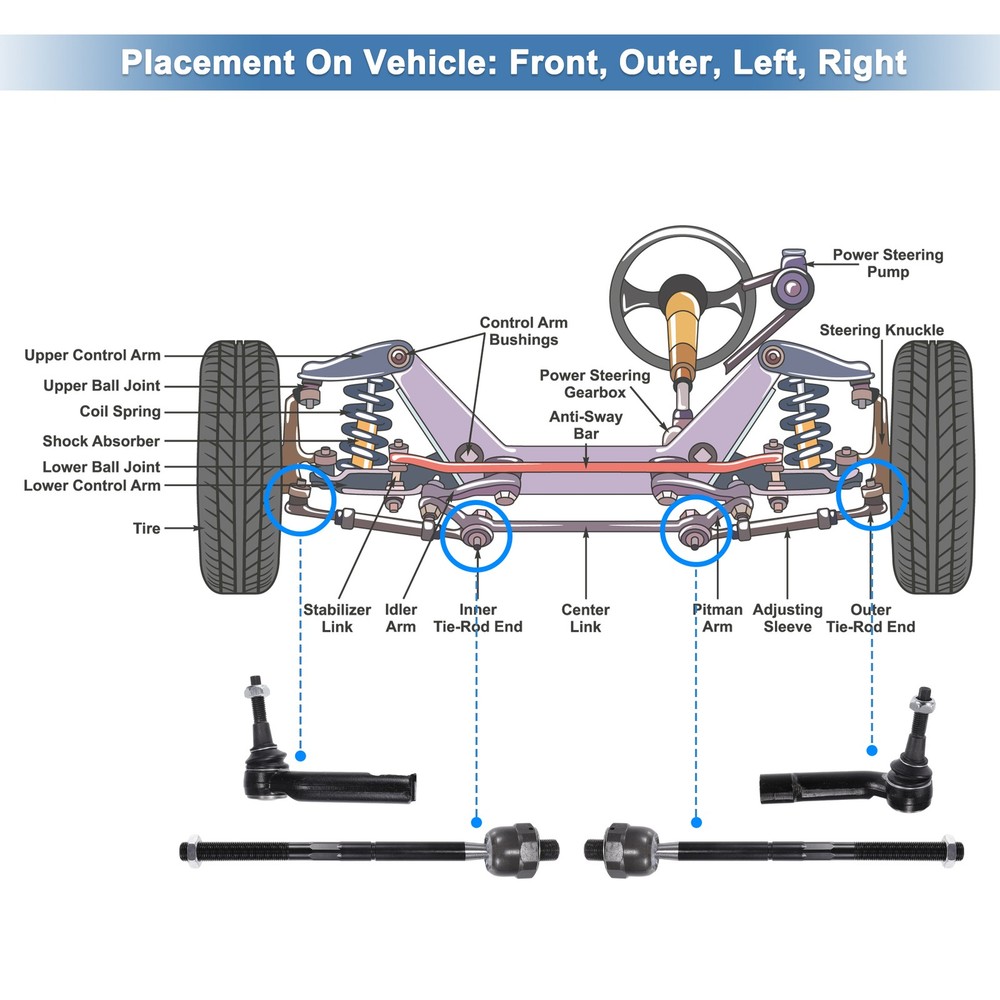 Placement On Vehicle: Front, Outer, Left, Right

Power Steering Pump

Control Arm Bushings

Steering Knuckle

Upper Control Arm

Upper Ball Joint

Coil Spring

Shock Absorber

Lower Ball Joint

Lower Control Arm

Tire

Power Steering Gearbox

Anti-Sway Bar

Stabilizer Link

Idler Arm

Inner Tie-Rod End

Center Link

Pitman Arm

Adjusting Sleeve

Outer Tie-Rod End