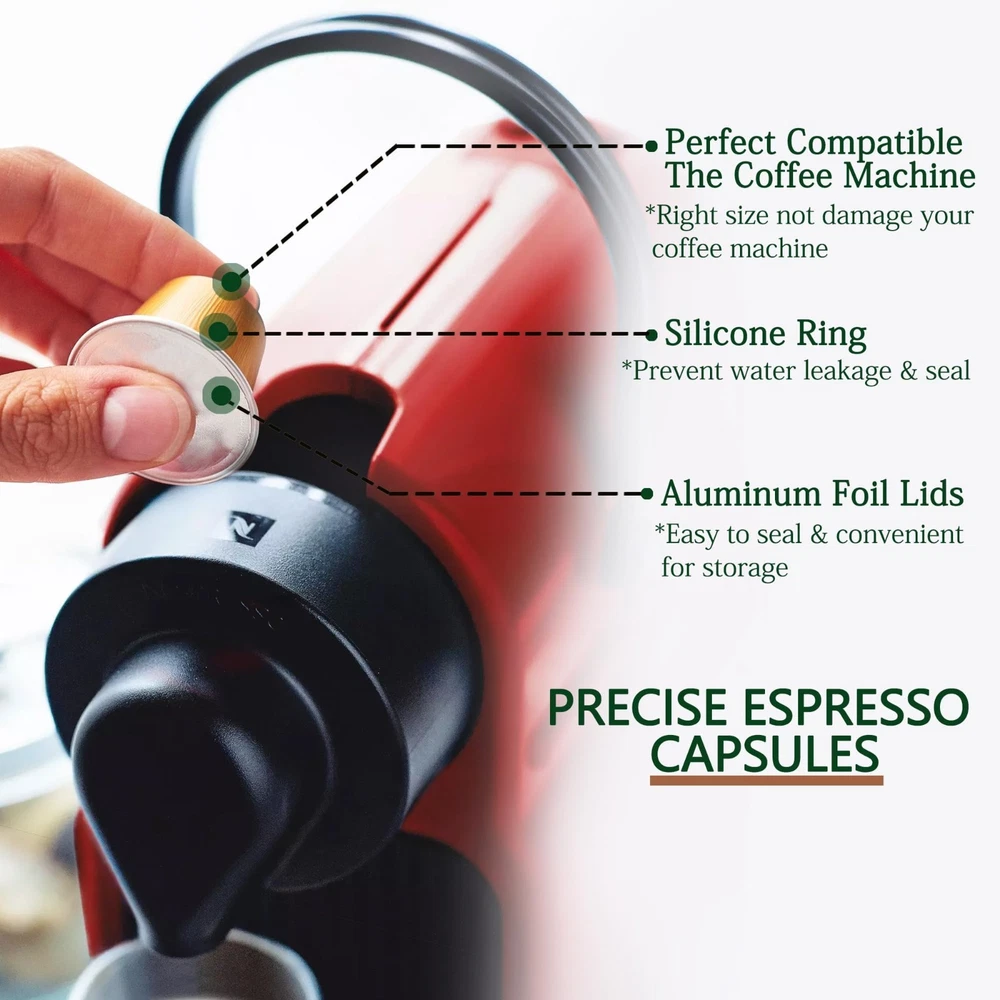 Perfect Compatible The Coffee Machine
*Right size not damage your coffee machine

Silicone Ring
*Prevent water leakage & seal

Aluminum Foil Lids
*Easy to seal & convenient for storage

PRECISE ESPRESSO CAPSULES