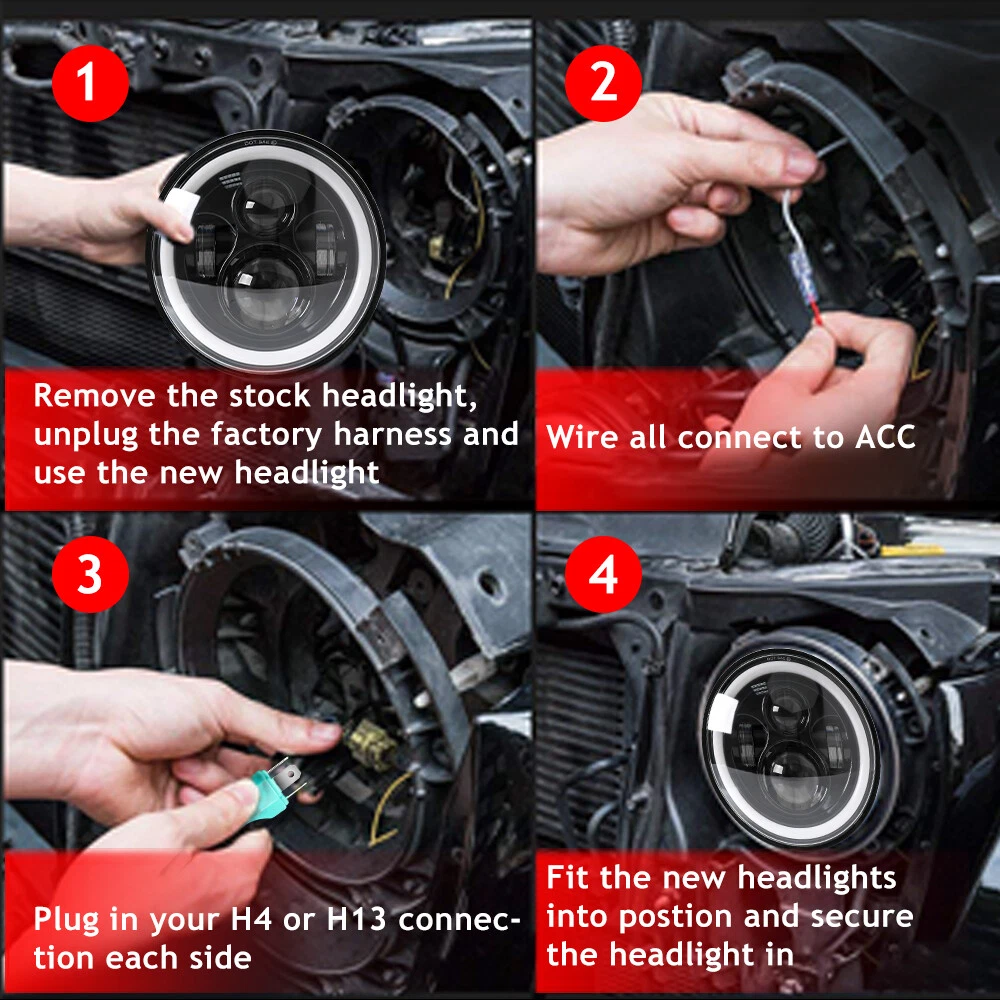 1

Remove the stock headlight, unplug the factory harness and use the new headlight

2

Wire all connect to ACC

3

Plug in your H4 or H13 connection each side

4

Fit the new headlights into postion and secure the headlight in