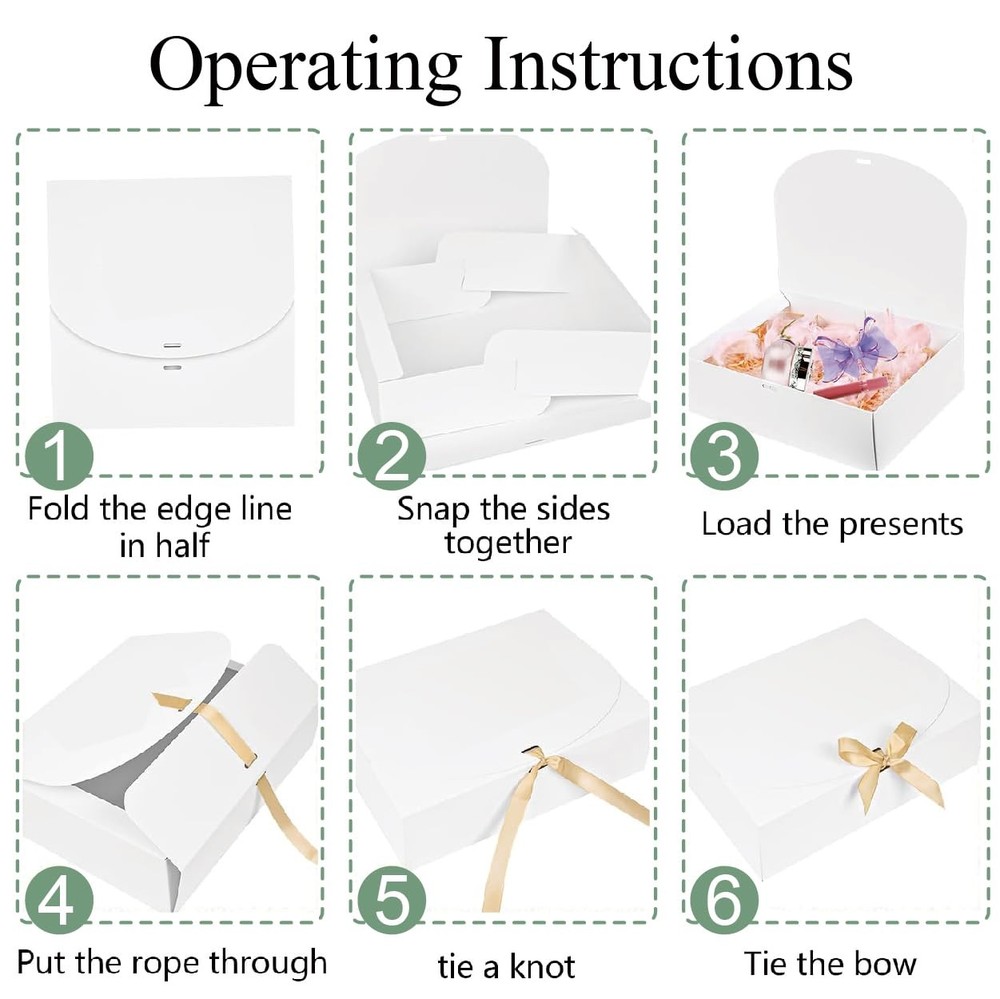 Operating Instructions

1
Fold the edge line in half

2
Snap the sides together

3
Load the presents

4
Put the rope through

5
tie a knot

6
Tie the bow