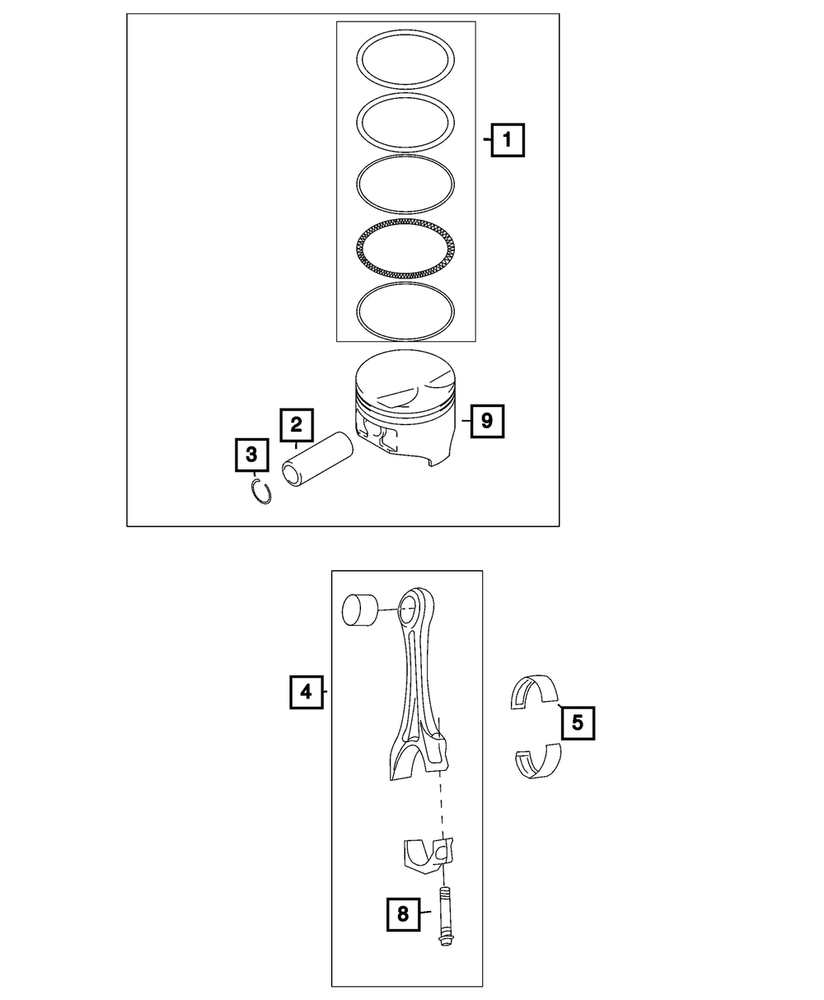 1
9
2
3
4
5
8