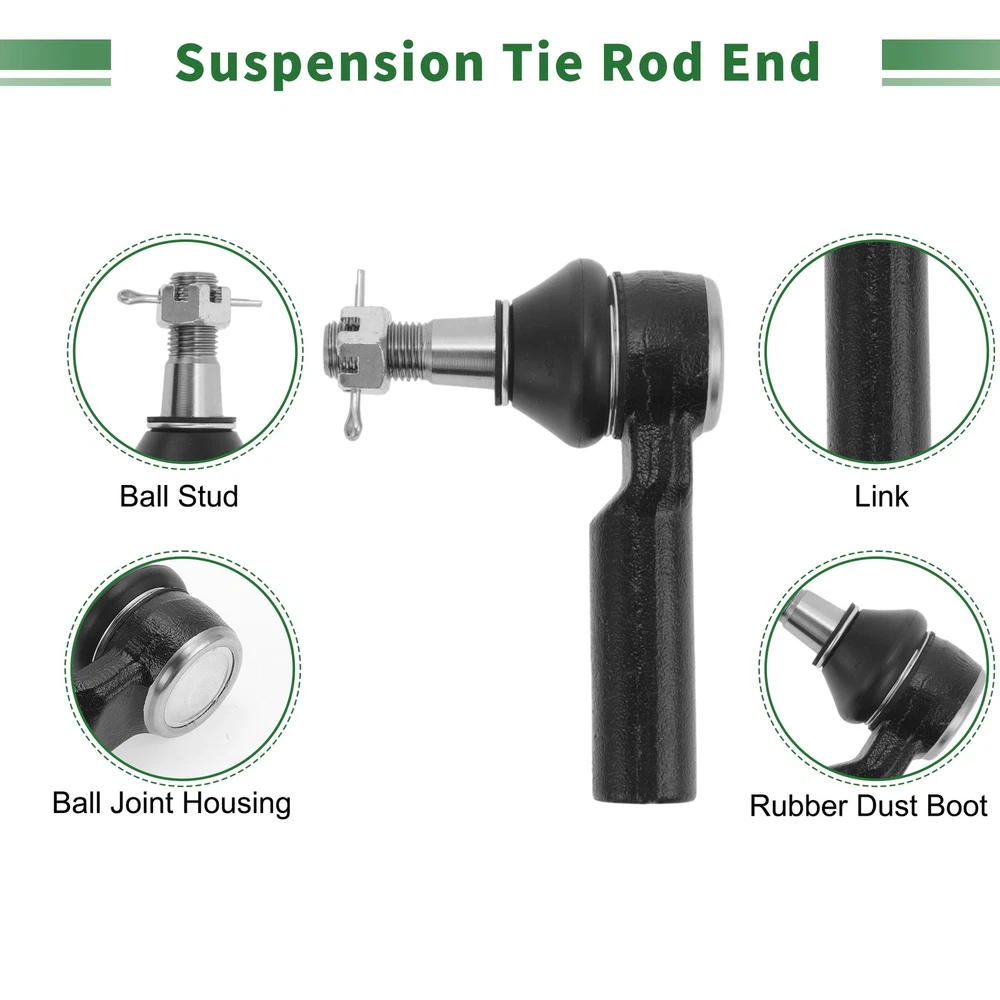 Suspension Tie Rod End

Ball Stud

Link

Ball Joint Housing

Rubber Dust Boot