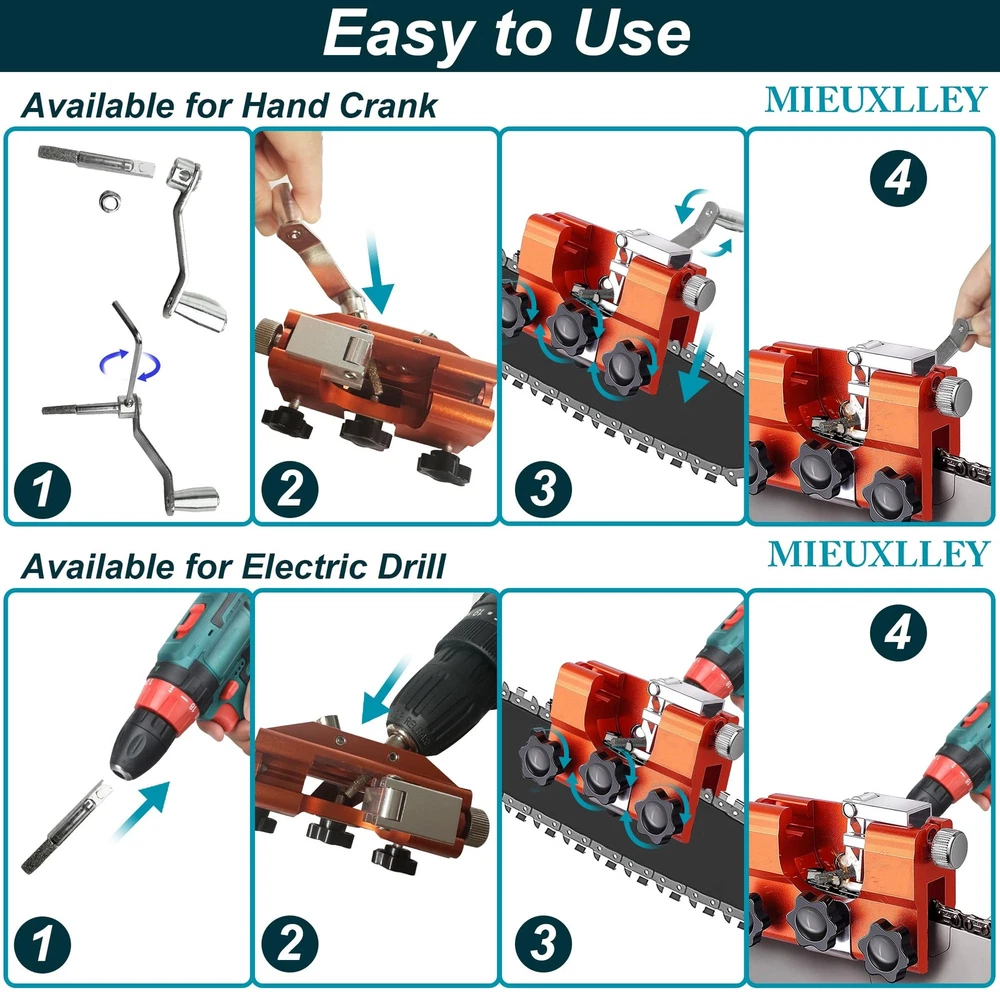 Easy to Use

Available for Hand Crank

MIEUXLLEY

1

2

3

4

Available for Electric Drill

MIEUXLLEY

1

2

3

4