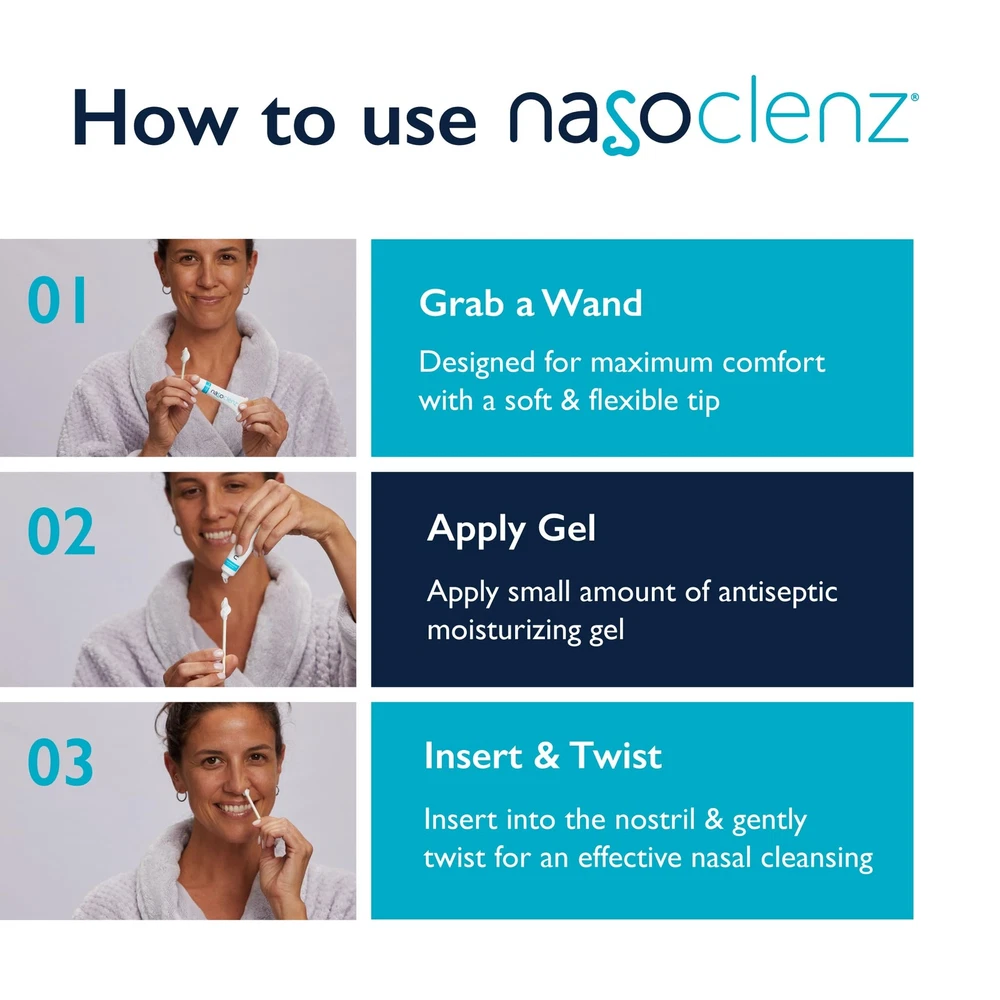 How to use nasoclenz®

01

Grab a Wand

Designed for maximum comfort with a soft & flexible tip

02

Apply Gel

Apply small amount of antiseptic moisturizing gel

03

Insert & Twist

Insert into the nostril & gently twist for an effective nasal cleansing