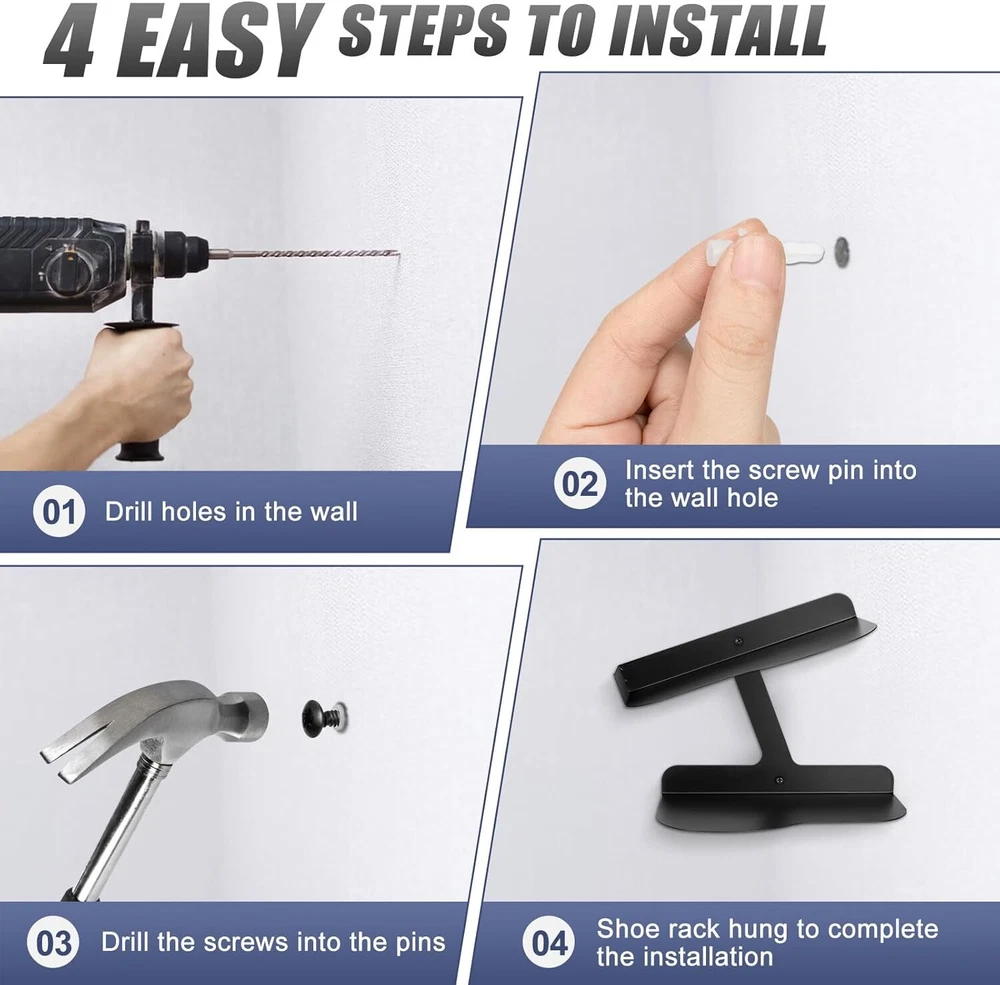 4 EASY STEPS TO INSTALL

01 Drill holes in the wall

02 Insert the screw pin into the wall hole

03 Drill the screws into the pins

04 Shoe rack hung to complete the installation