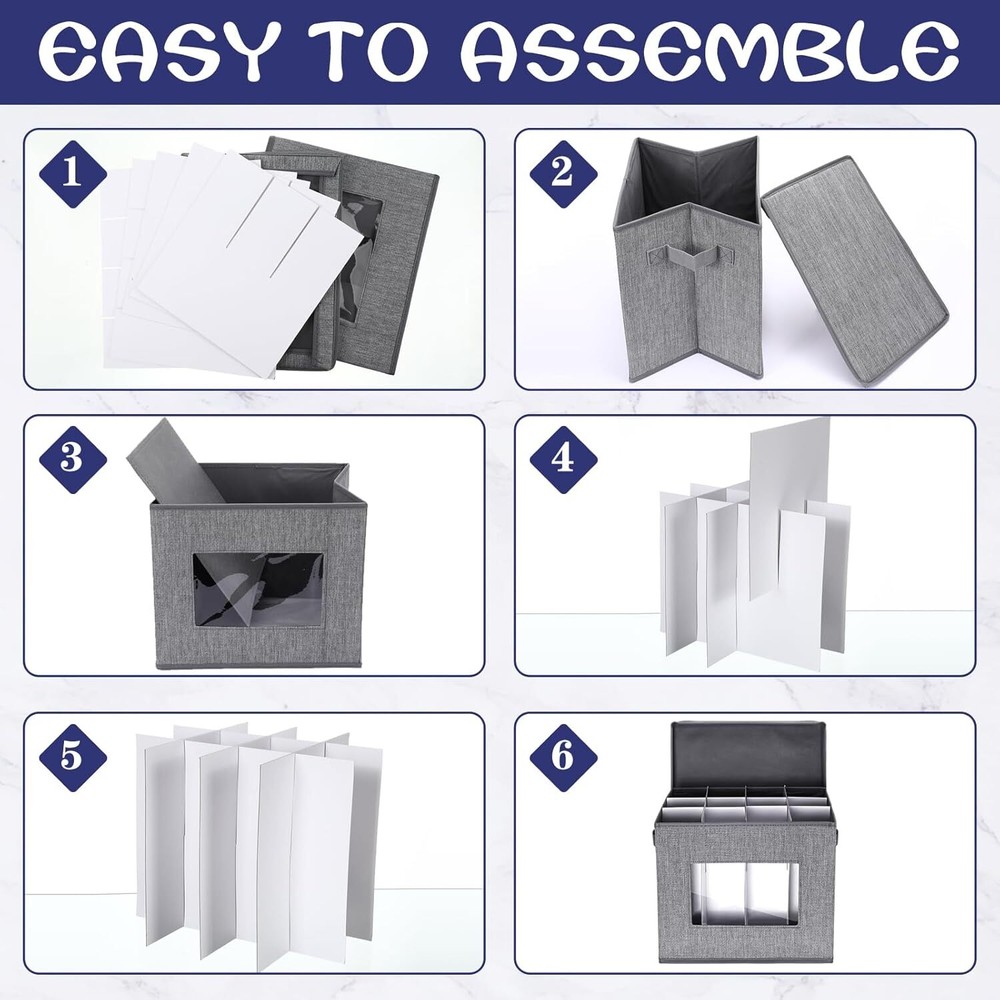 EASY TO ASSEMBLE

1

2

3

4

5

6