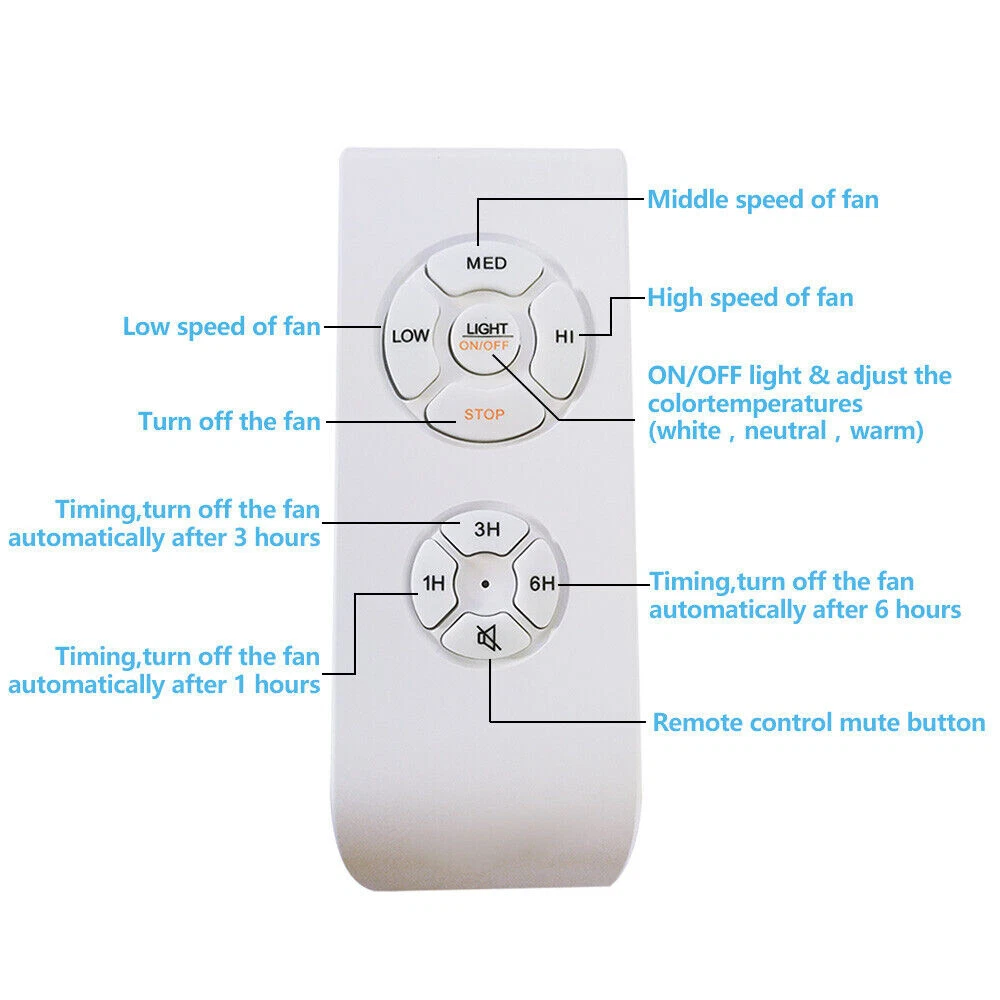 Middle speed of fan

MED

High speed of fan

Low speed of fan

LOW

LIGHT
ON/OFF

HI

ON/OFF light & adjust the colortemperatures (white , neutral , warm)

Turn off the fan

STOP

Timing,turn off the fan automatically after 3 hours

3H

1H

6H

Timing,turn off the fan automatically after 6 hours

Timing,turn off the fan automatically after 1 hours

Remote control mute button