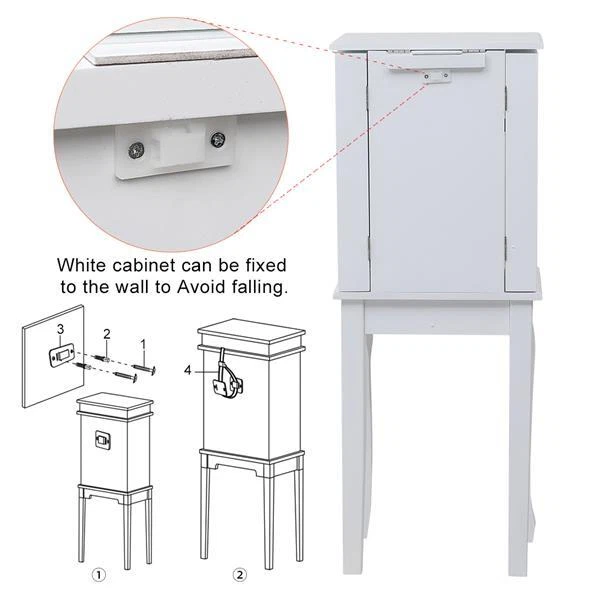 White cabinet can be fixed to the wall to Avoid falling.

3
2
1
4
①
②