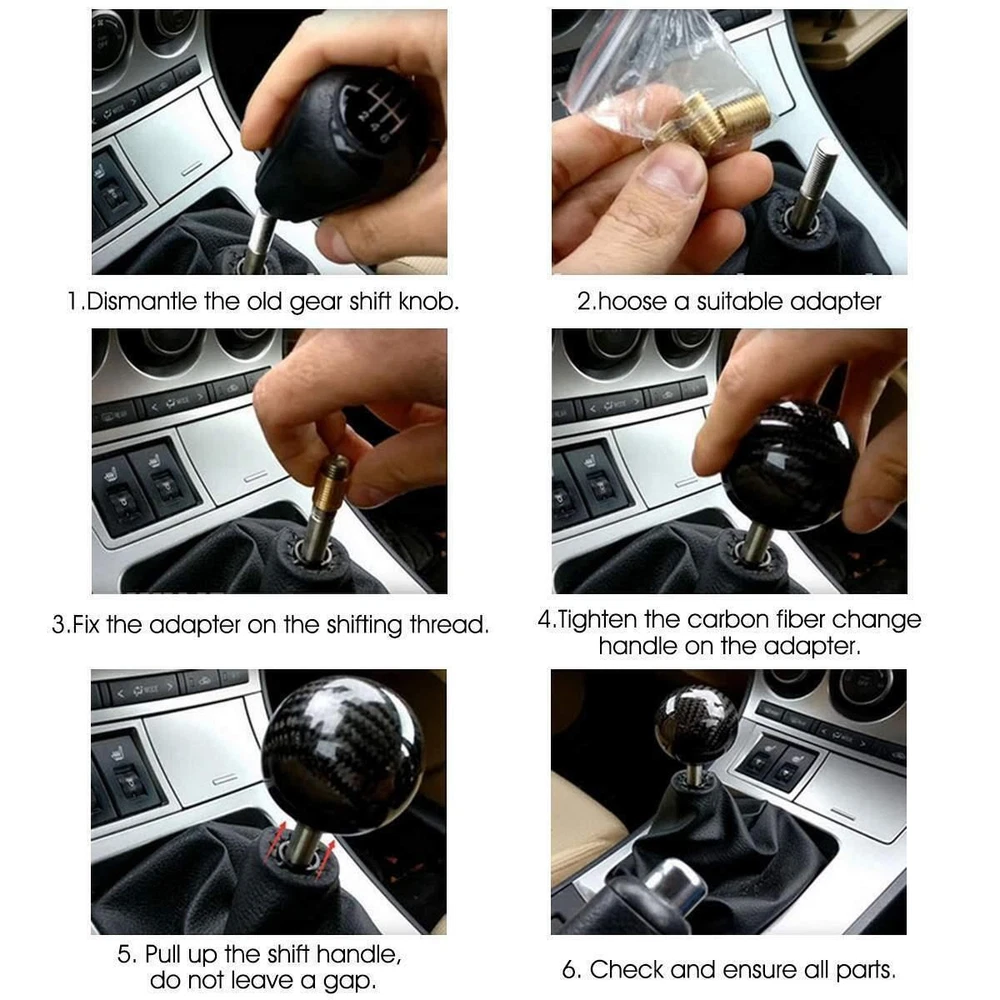 1.Dismantle the old gear shift knob.

2.hoose a suitable adapter

3.Fix the adapter on the shifting thread.

4.Tighten the carbon fiber change handle on the adapter.

5. Pull up the shift handle, do not leave a gap.

6. Check and ensure all parts.