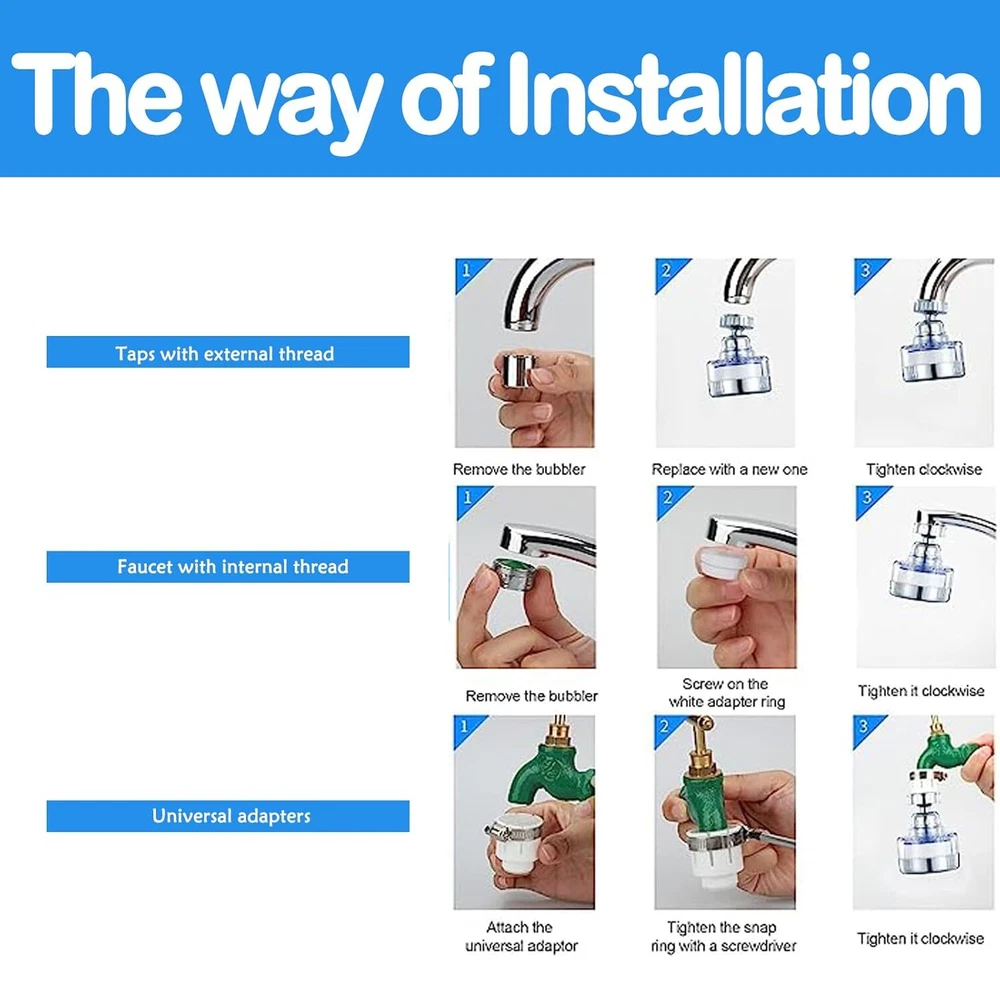 The way of Installation

Taps with external thread

1
Remove the bubbler

2
Replace with a new one

3
Tighten clockwise

Faucet with internal thread

1
Remove the bubbler

2
Screw on the white adapter ring

3
Tighten it clockwise

Universal adapters

1
Attach the universal adaptor

2
Tighten the snap ring with a screwdriver

3
Tighten it clockwise