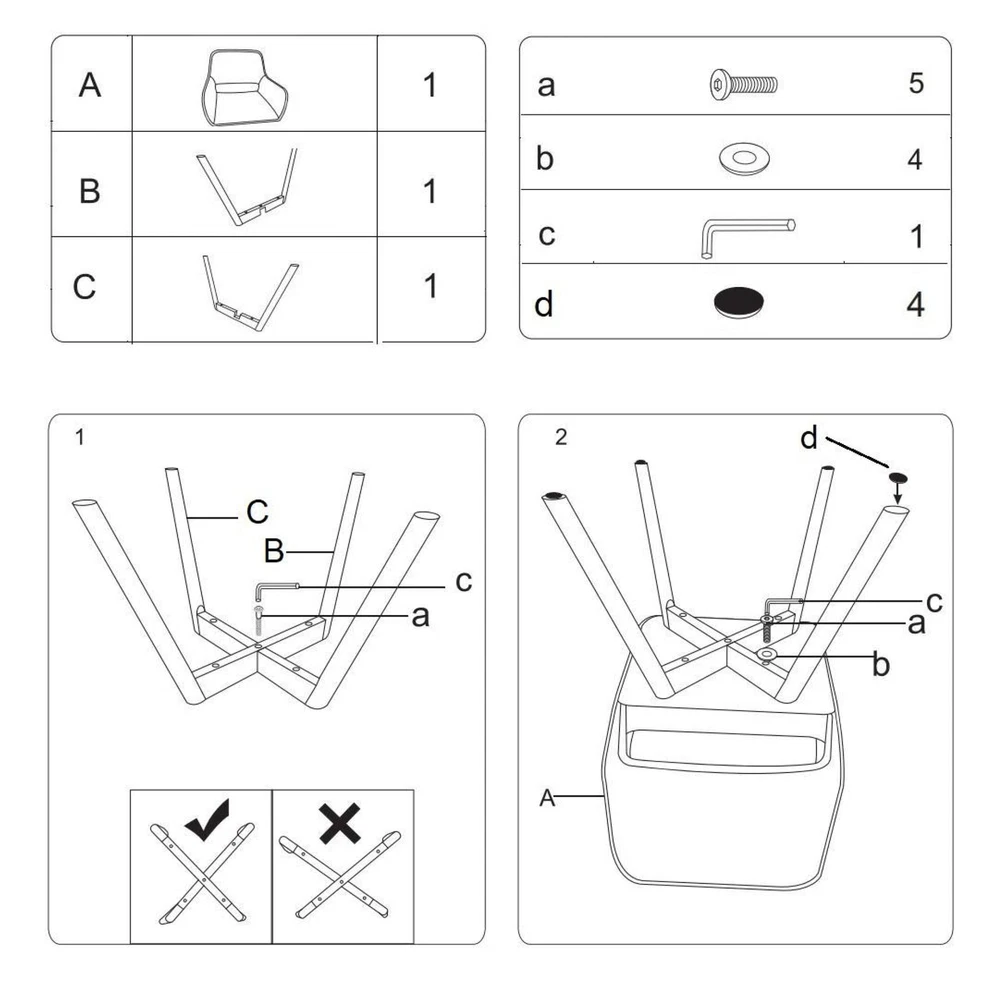 | A | | 1 |
|---|---|---|
| B | | 1 |
| C | | 1 |

| a | | 5 |
|---|---|---|
| b | | 4 |
| c | | 1 |
| d | | 4 |

1

C
B
c
a

2

d
c
a
b
A